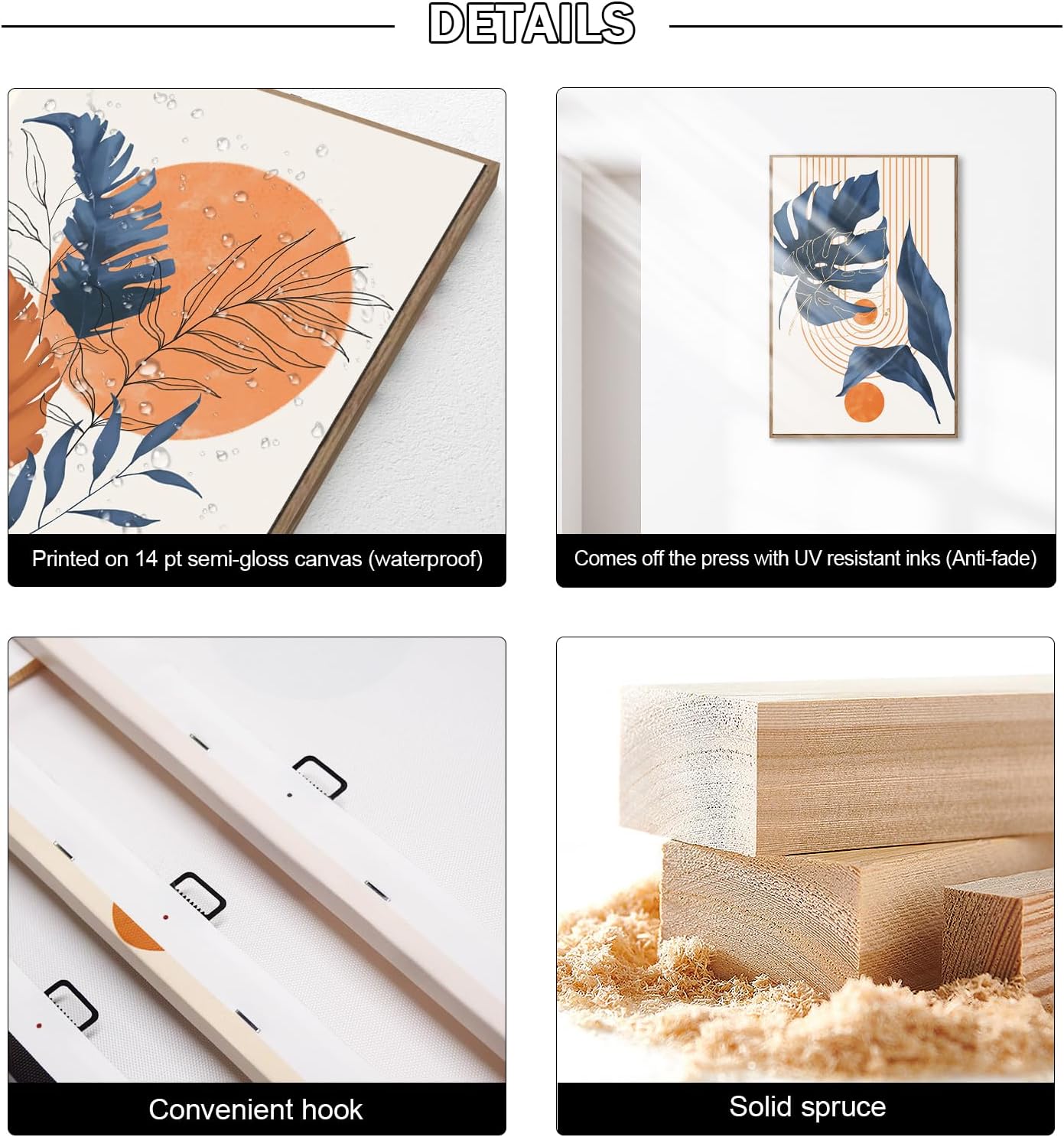 DETAILS

Printed on 14 pt semi-gloss canvas (waterproof)

Comes off the press with UV resistant inks (Anti-fade)

Convenient hook

Solid spruce