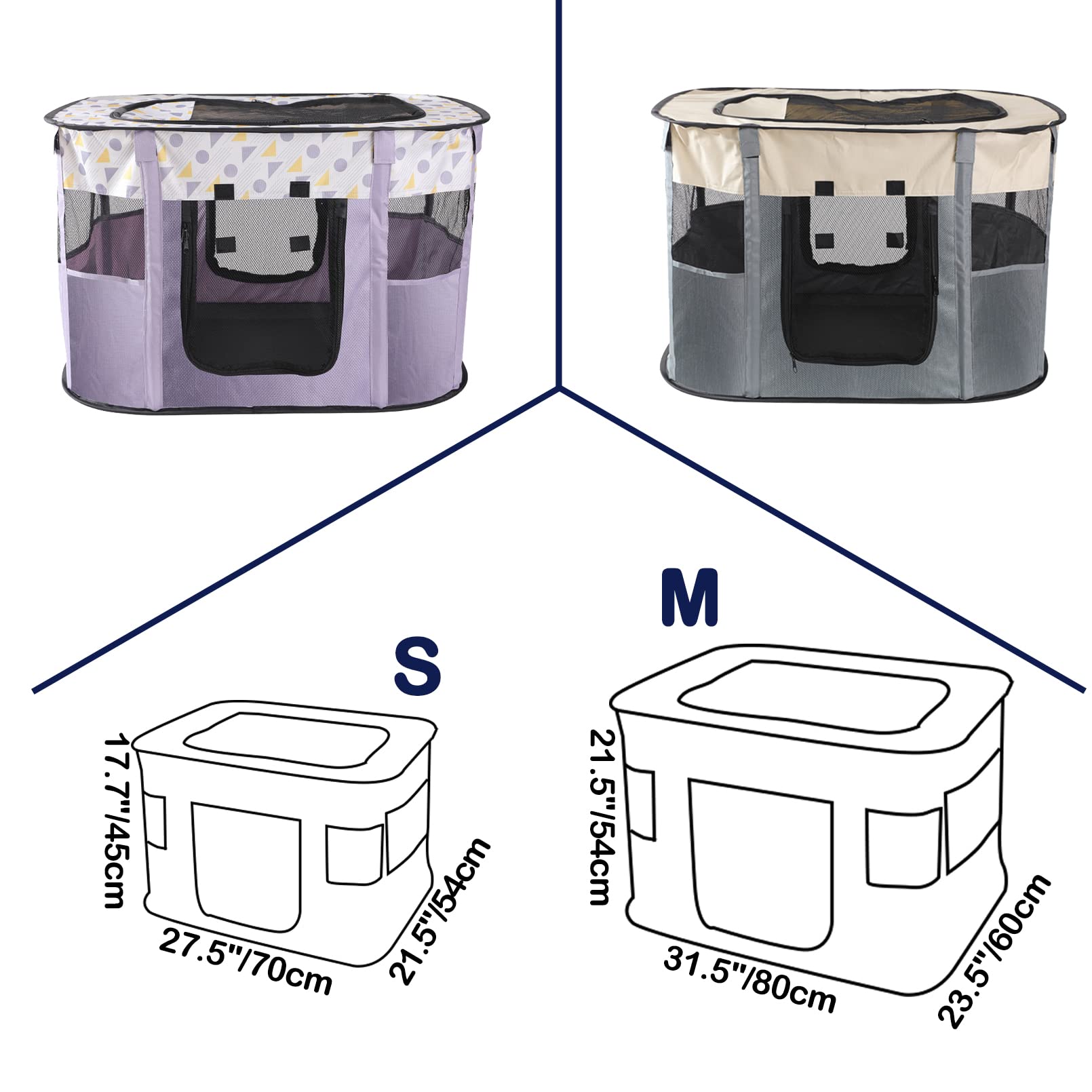 S

17.7"/45cm

27.5"/70cm

21.5"/54cm

M

21.5"/54cm

31.5"/80cm

23.5"/60cm