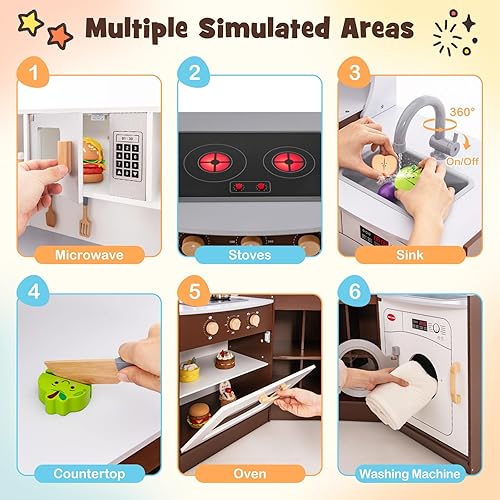 Multiple Simulated Areas

1
Microwave

2
Stoves

3
360°
On/Off
Sink

4
Countertop

5
Oven

6
Washing Machine