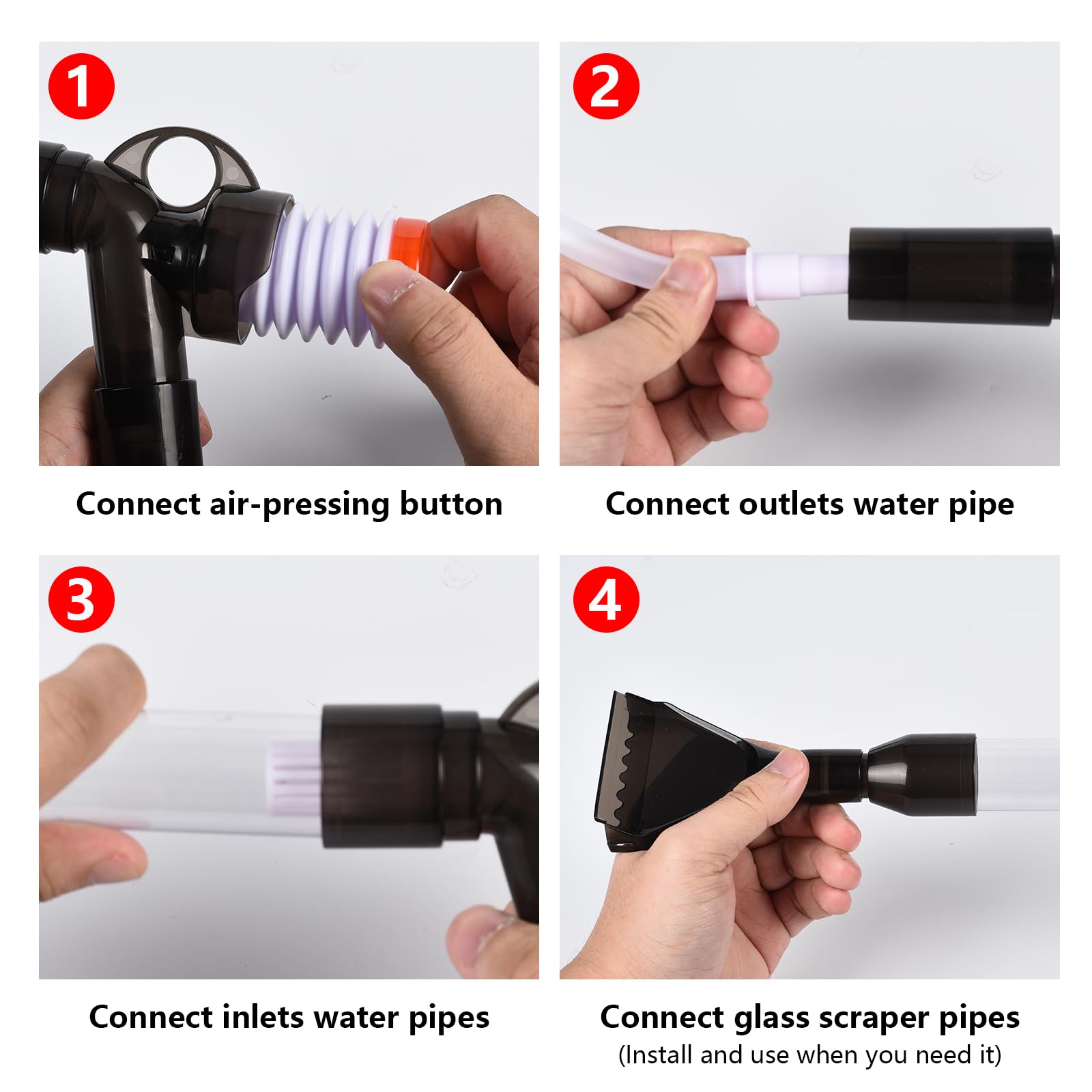 1

Connect air-pressing button

2

Connect outlets water pipe

3

Connect inlets water pipes

4

Connect glass scraper pipes
(Install and use when you need it)