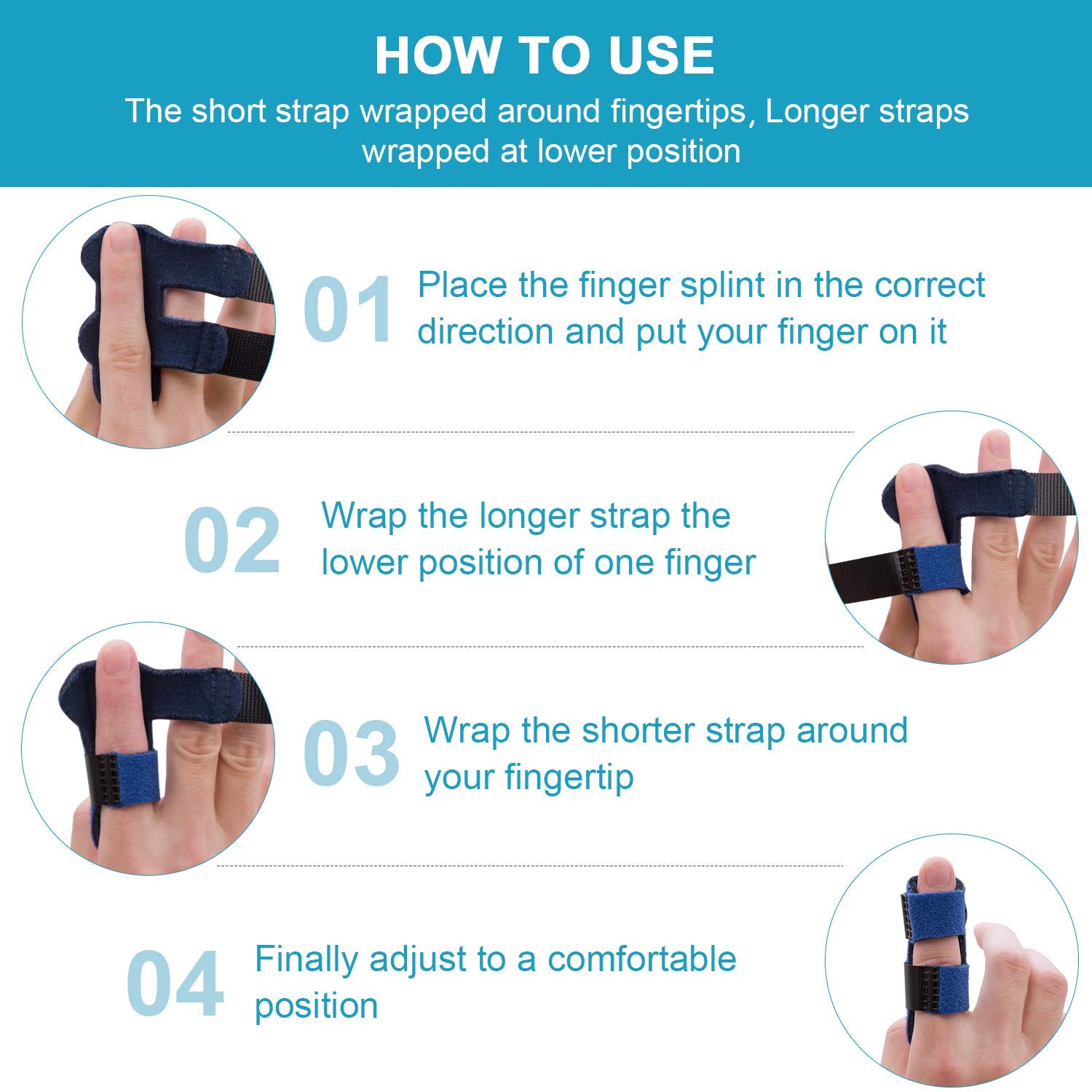 HOW TO USE

The short strap wrapped around fingertips, Longer straps wrapped at lower position

01 Place the finger splint in the correct direction and put your finger on it

02 Wrap the longer strap the lower position of one finger

03 Wrap the shorter strap around your fingertip

04 Finally adjust to a comfortable position