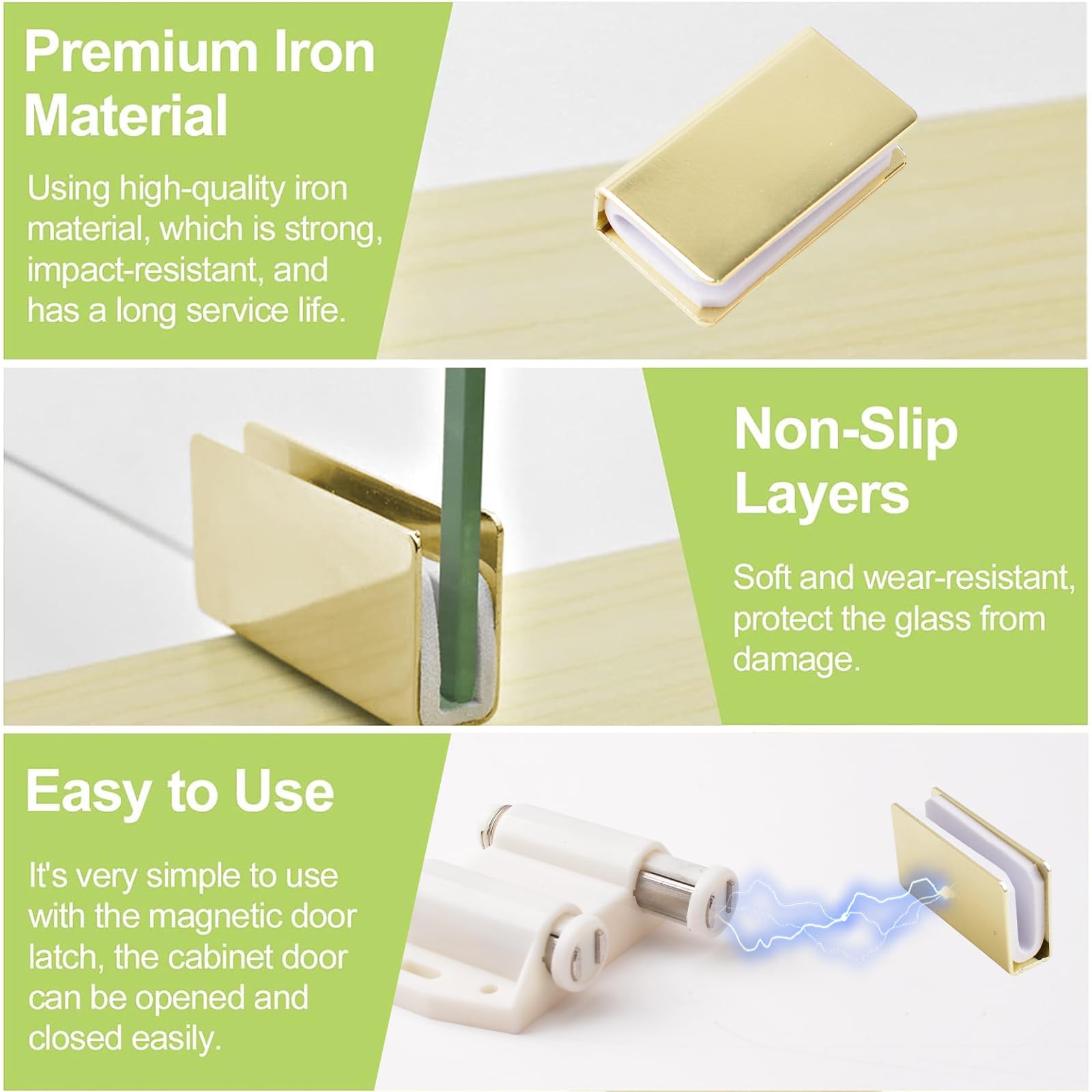 Premium Iron Material

Using high-quality iron material, which is strong, impact-resistant, and has a long service life.

Non-Slip Layers

Soft and wear-resistant, protect the glass from damage.

Easy to Use

It's very simple to use with the magnetic door latch, the cabinet door can be opened and closed easily.