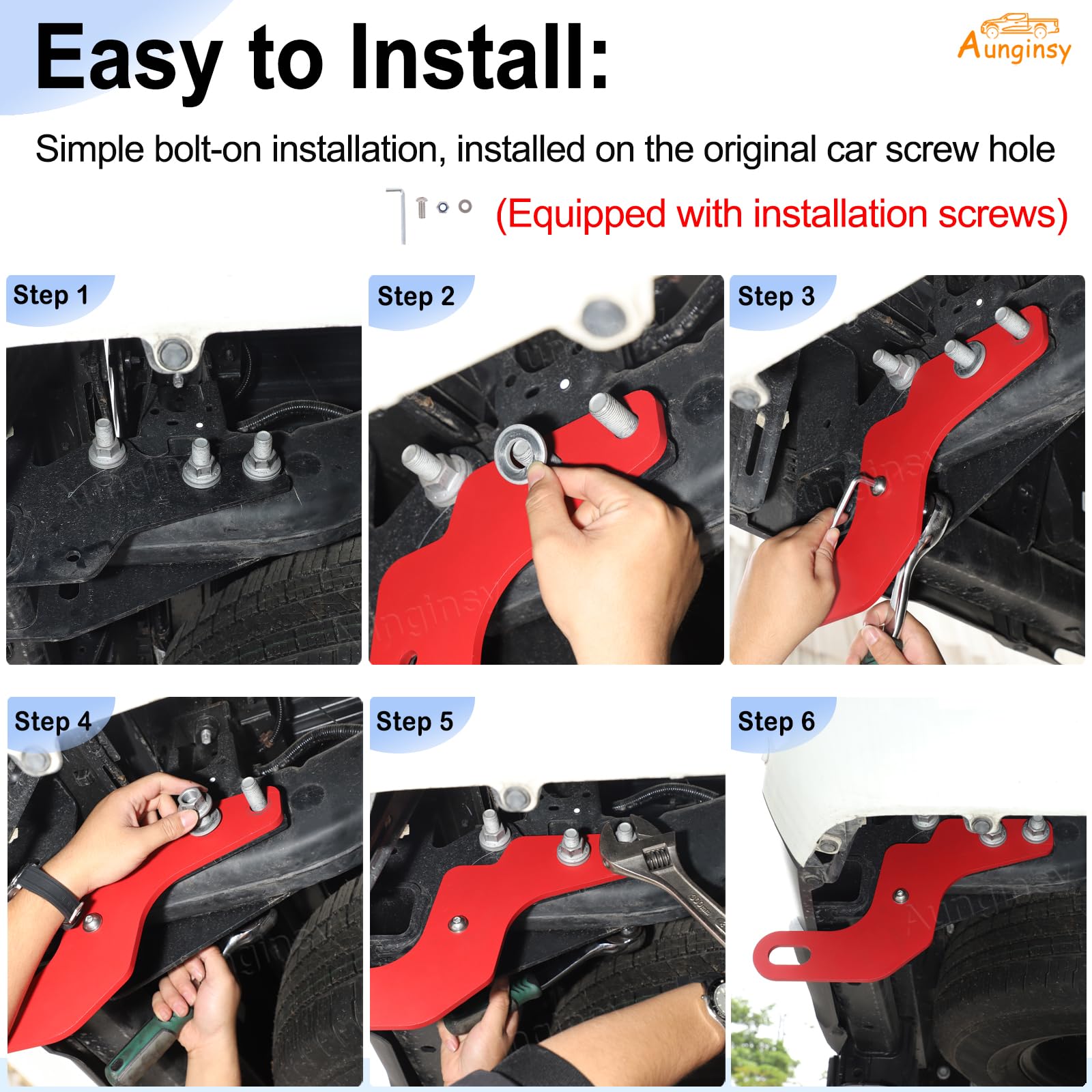 Easy to Install:

Aunginsy

Simple bolt-on installation, installed on the original car screw hole

(Equipped with installation screws)

Step 1

Step 2

Step 3

Step 4

Step 5

Step 6