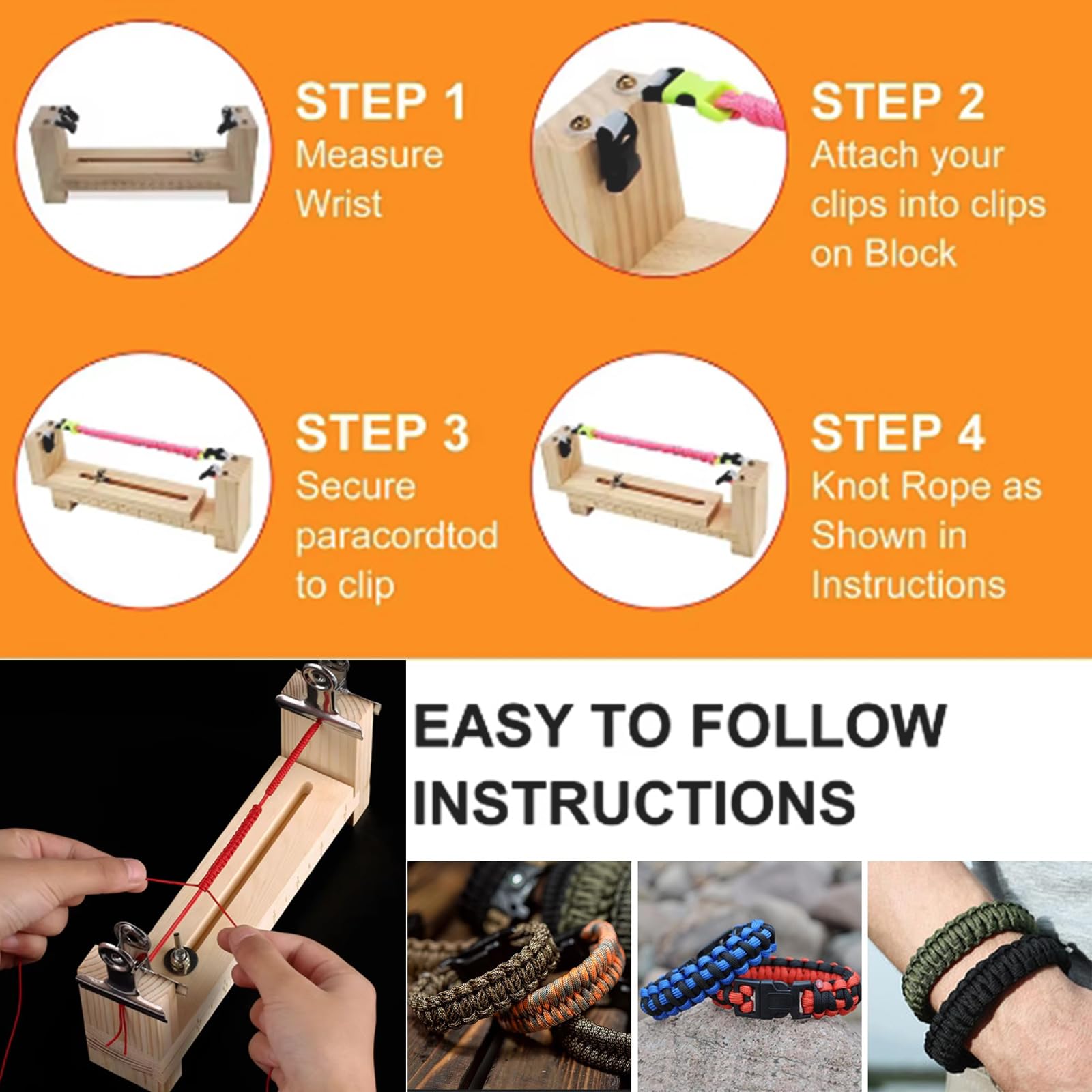 STEP 1
Measure Wrist

STEP 2
Attach your clips into clips on Block

STEP 3
Secure paracordtod to clip

STEP 4
Knot Rope as Shown in Instructions

EASY TO FOLLOW INSTRUCTIONS