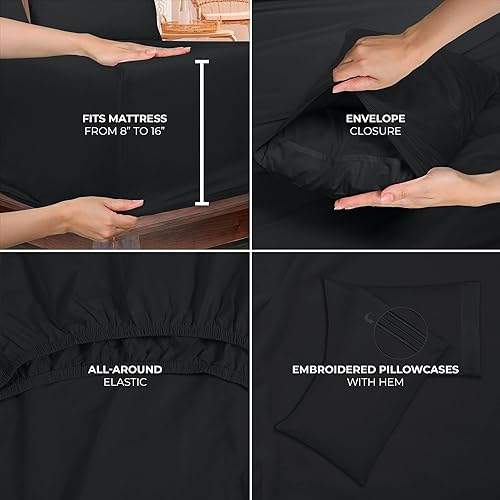 FITS MATTRESS
FROM 8" TO 16"

ENVELOPE
CLOSURE

ALL-AROUND
ELASTIC

EMBROIDERED PILLOWCASES
WITH HEM