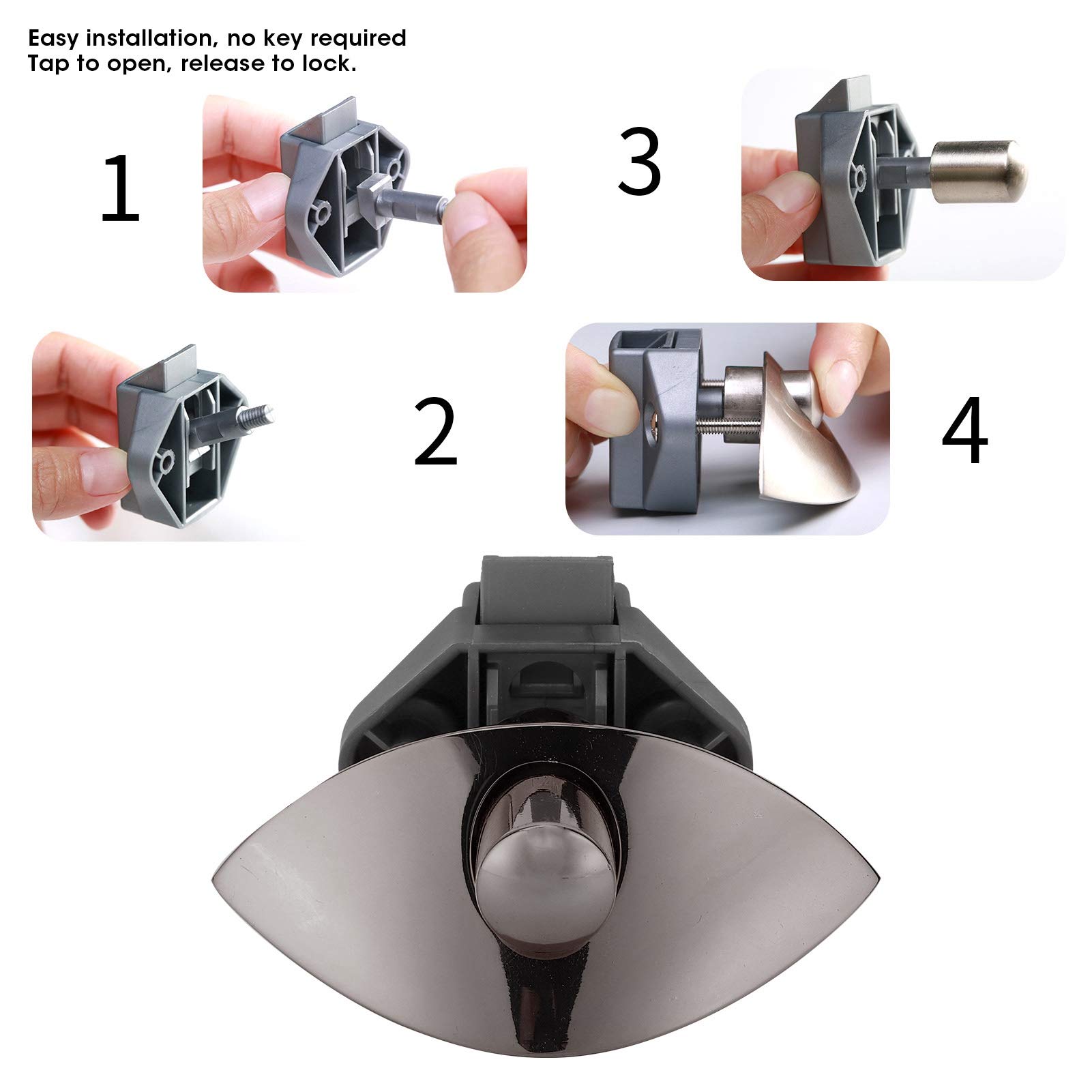 Easy installation, no key required
Tap to open, release to lock.

1

3

2

4