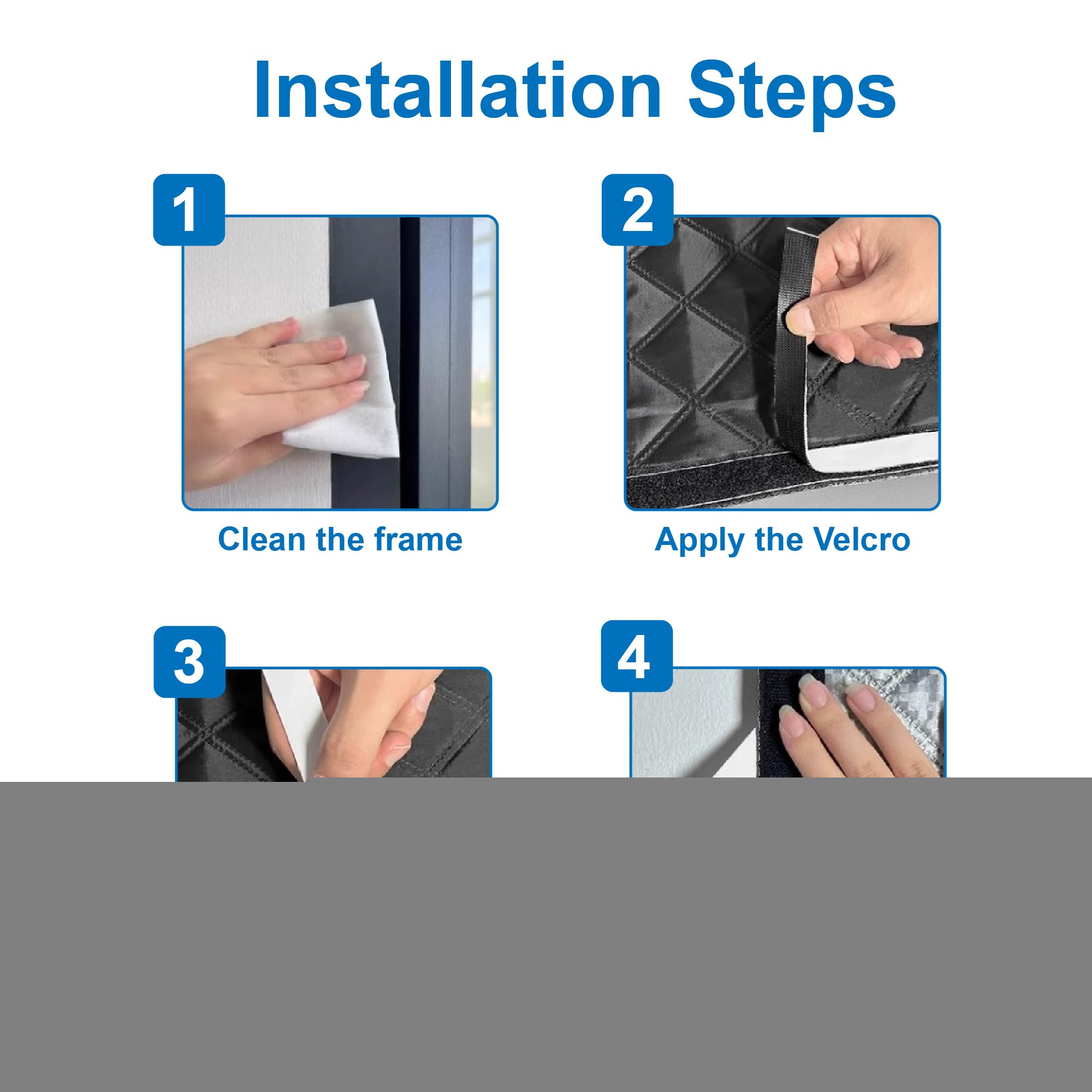 Installation Steps

1

Clean the frame

2

Apply the Velcro

3

4