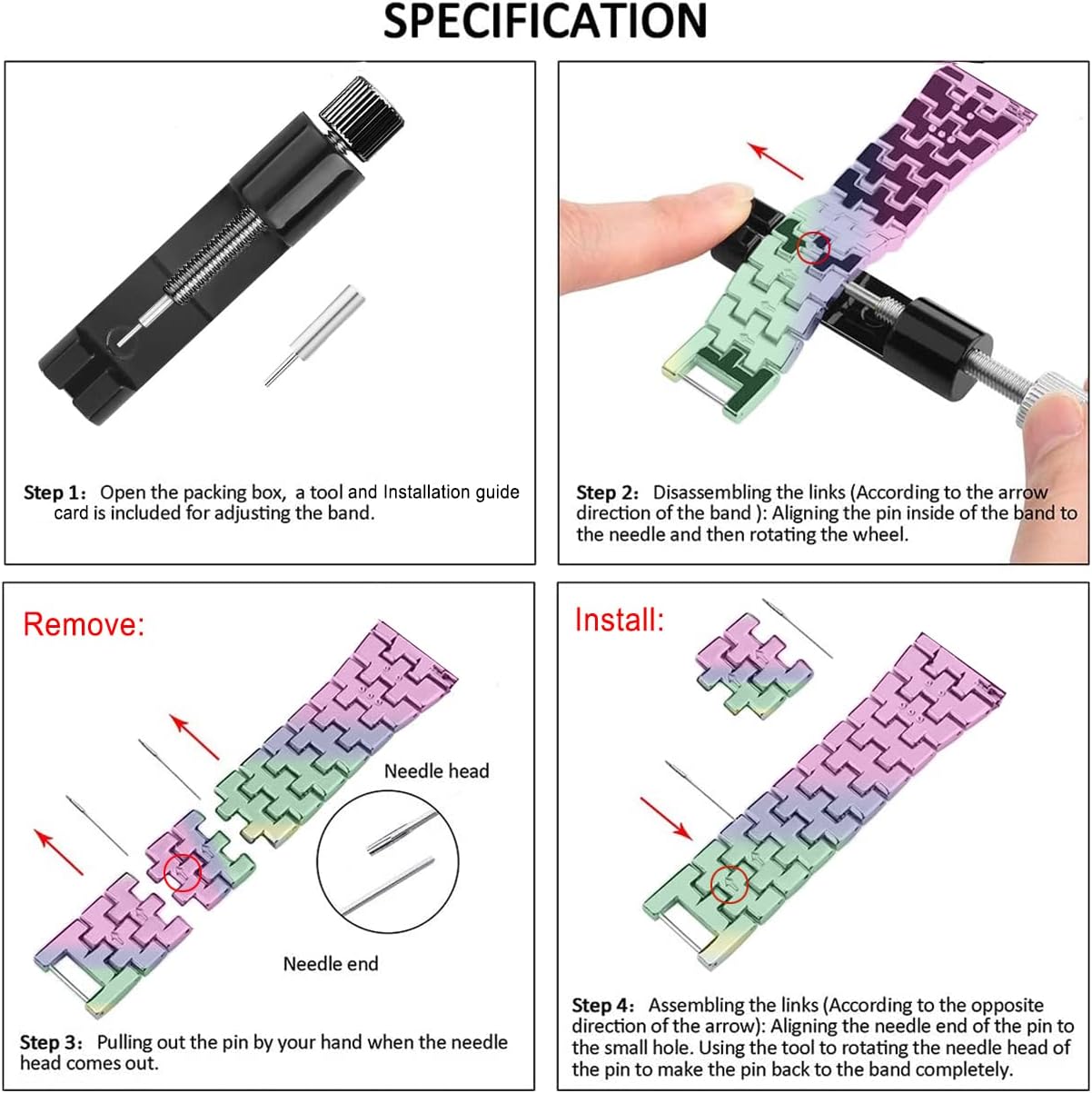 SPECIFICATION

Step 1: Open the packing box, a tool and Installation guide card is included for adjusting the band.

Step 2: Disassembling the links (According to the arrow direction of the band ): Aligning the pin inside of the band to the needle and then rotating the wheel.

Remove:

Needle head

Needle end

Step 3: Pulling out the pin by your hand when the needle head comes out.

Install:

Step 4: Assembling the links (According to the opposite direction of the arrow): Aligning the needle end of the pin to the small hole. Using the tool to rotating the needle head of the pin to make the pin back to the band completely.