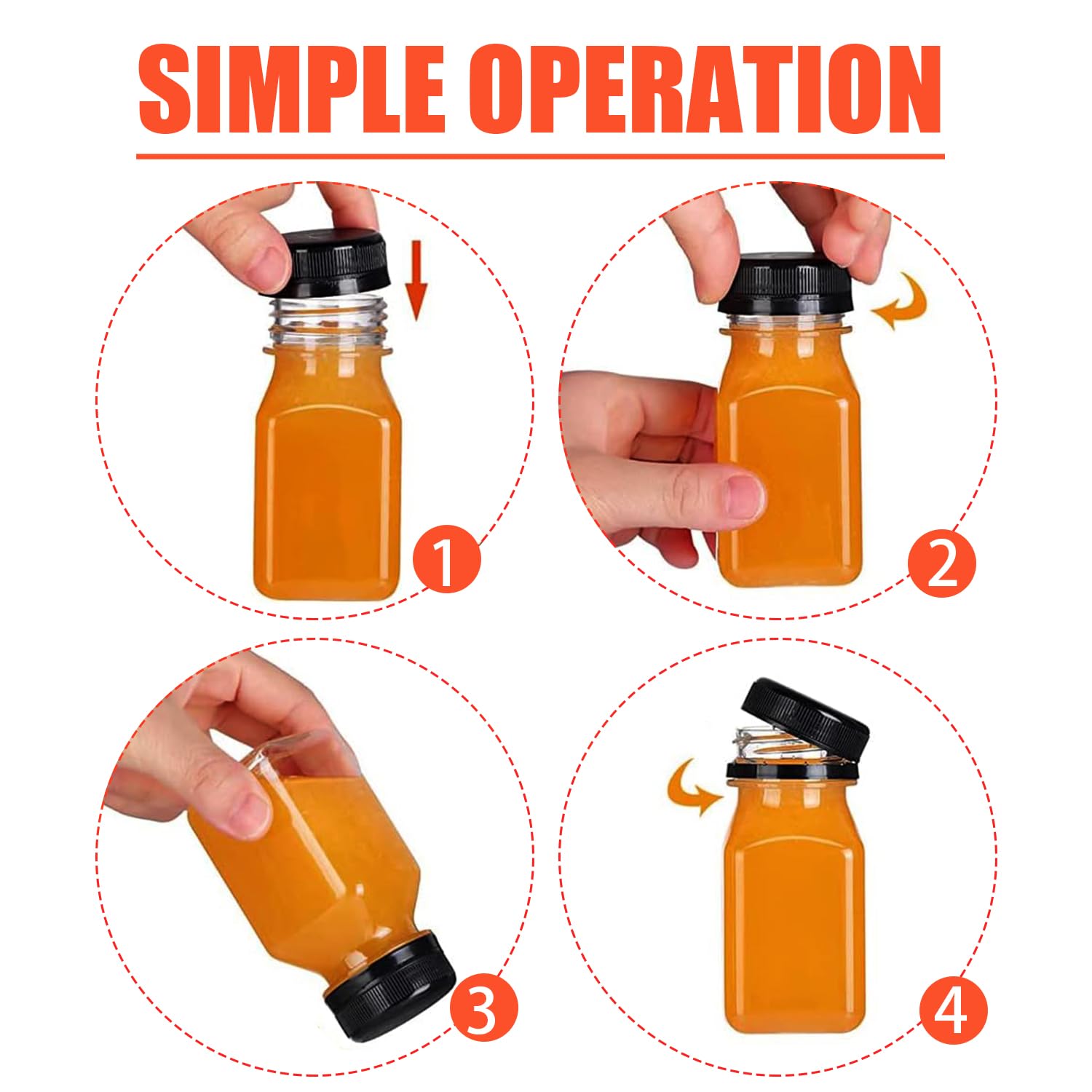 SIMPLE OPERATION

1

2

3

4