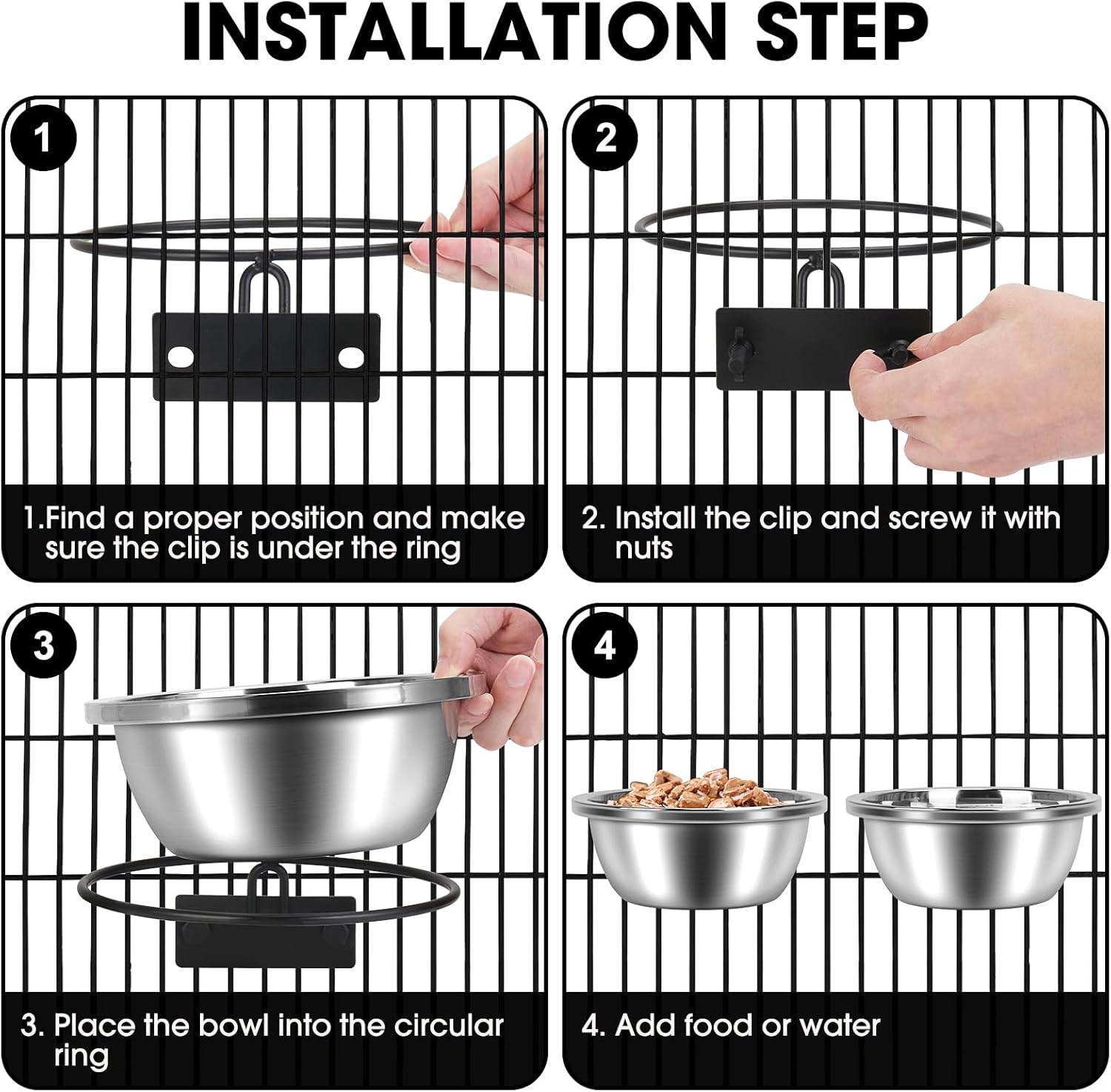 INSTALLATION STEP

1

1.Find a proper position and make sure the clip is under the ring

2

2. Install the clip and screw it with nuts

3

3. Place the bowl into the circular ring

4

4. Add food or water