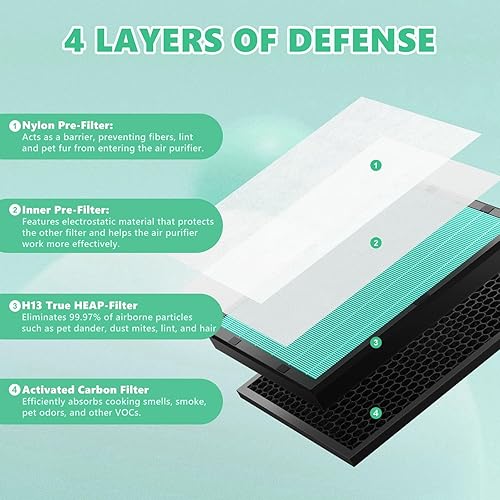 4 LAYERS OF DEFENSE

1 Nylon Pre-Filter:
Acts as a barrier, preventing fibers, lint and pet fur from entering the air purifier.

2 Inner Pre-Filter:
Features electrostatic material that protects the other filter and helps the air purifier work more effectively.

3 H13 True HEAP-Filter
Eliminates 99.97% of airborne particles such as pet dander, dust mites, lint, and hair

4 Activated Carbon Filter
Efficiently absorbs cooking smells, smoke, pet odors, and other VOCs.

1

2

3

4