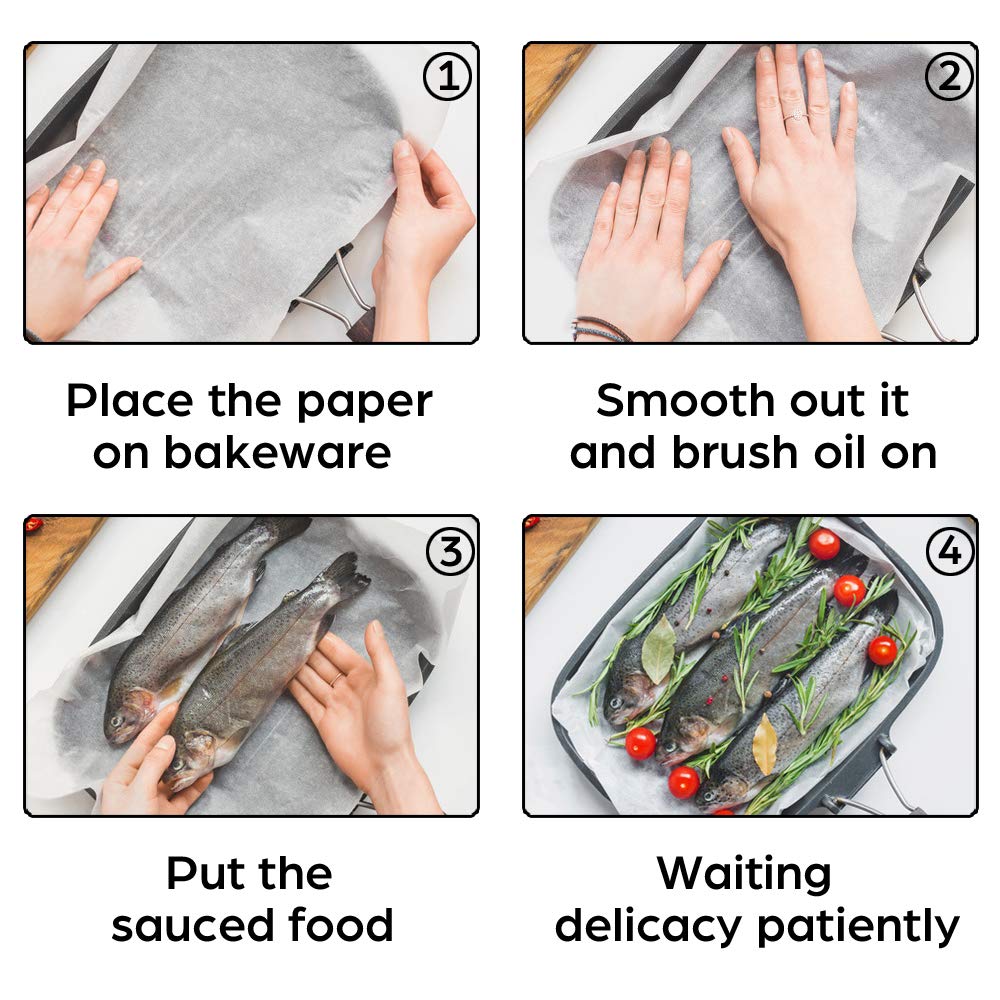 ①

Place the paper on bakeware

②

Smooth out it and brush oil on

③

Put the sauced food

④

Waiting delicacy patiently