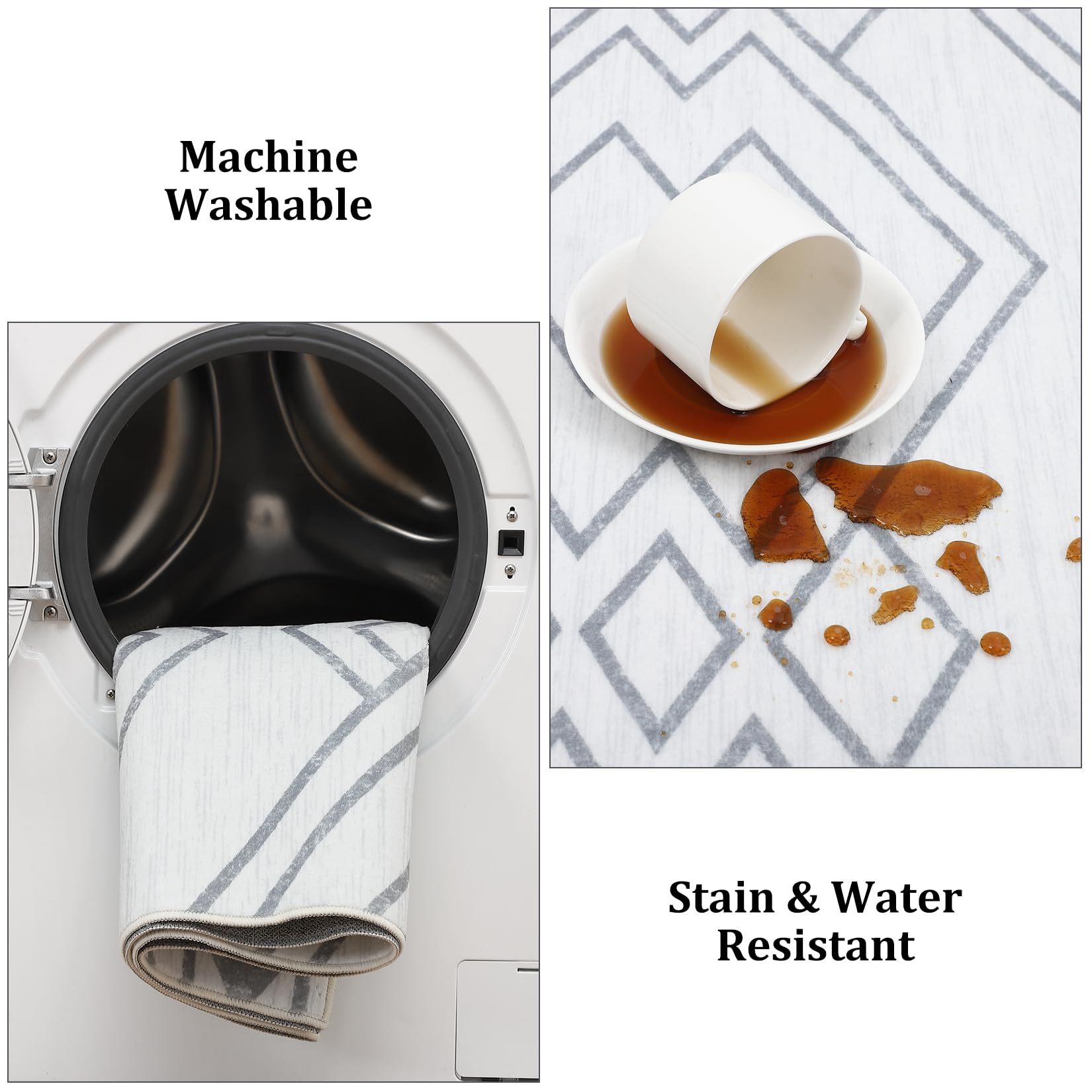 Machine Washable

Stain & Water Resistant