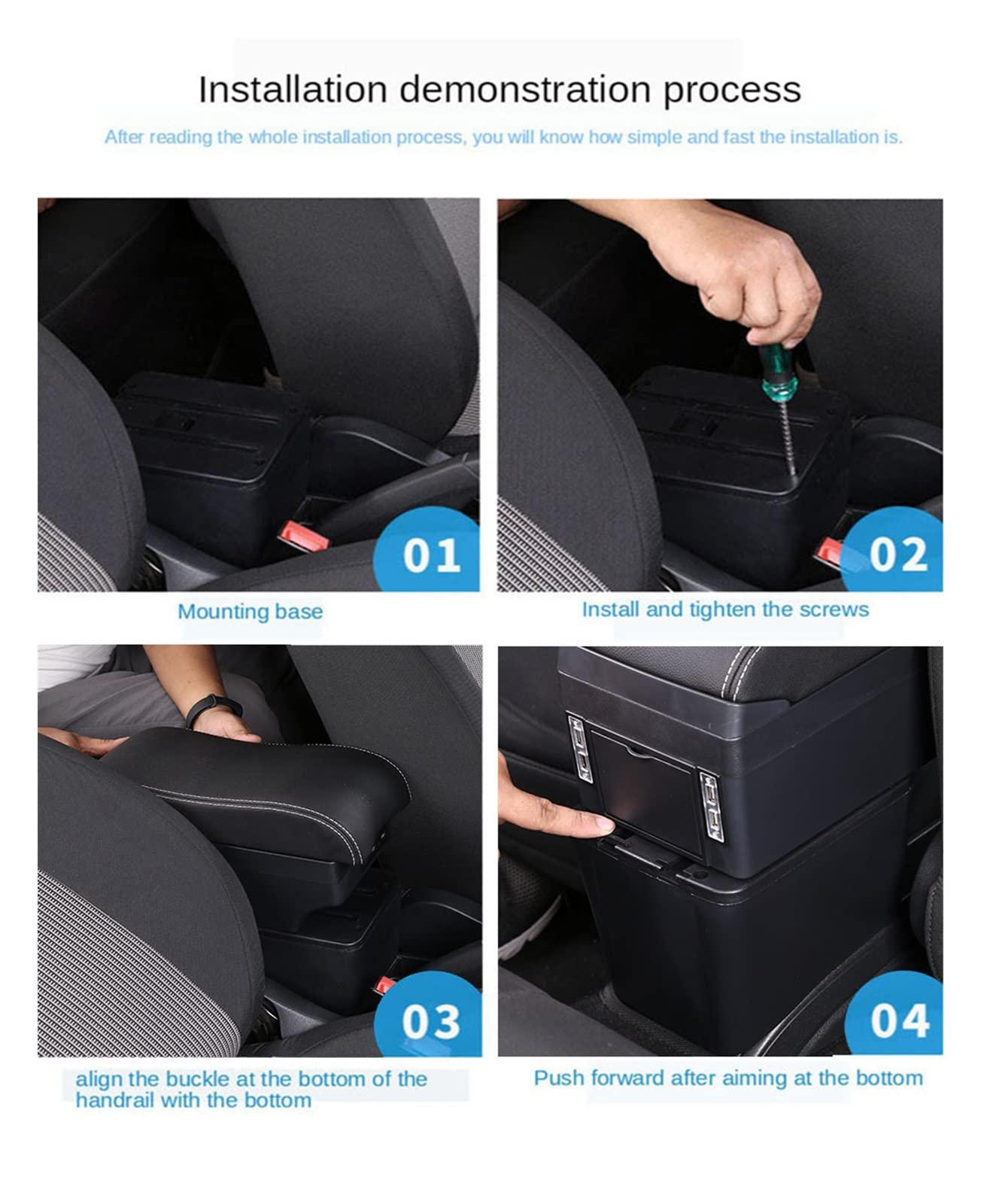 Installation demonstration process

After reading the whole installation process, you will know how simple and fast the installation is.

01

Mounting base

02

Install and tighten the screws

03

align the buckle at the bottom of the handrail with the bottom

04

Push forward after aiming at the bottom