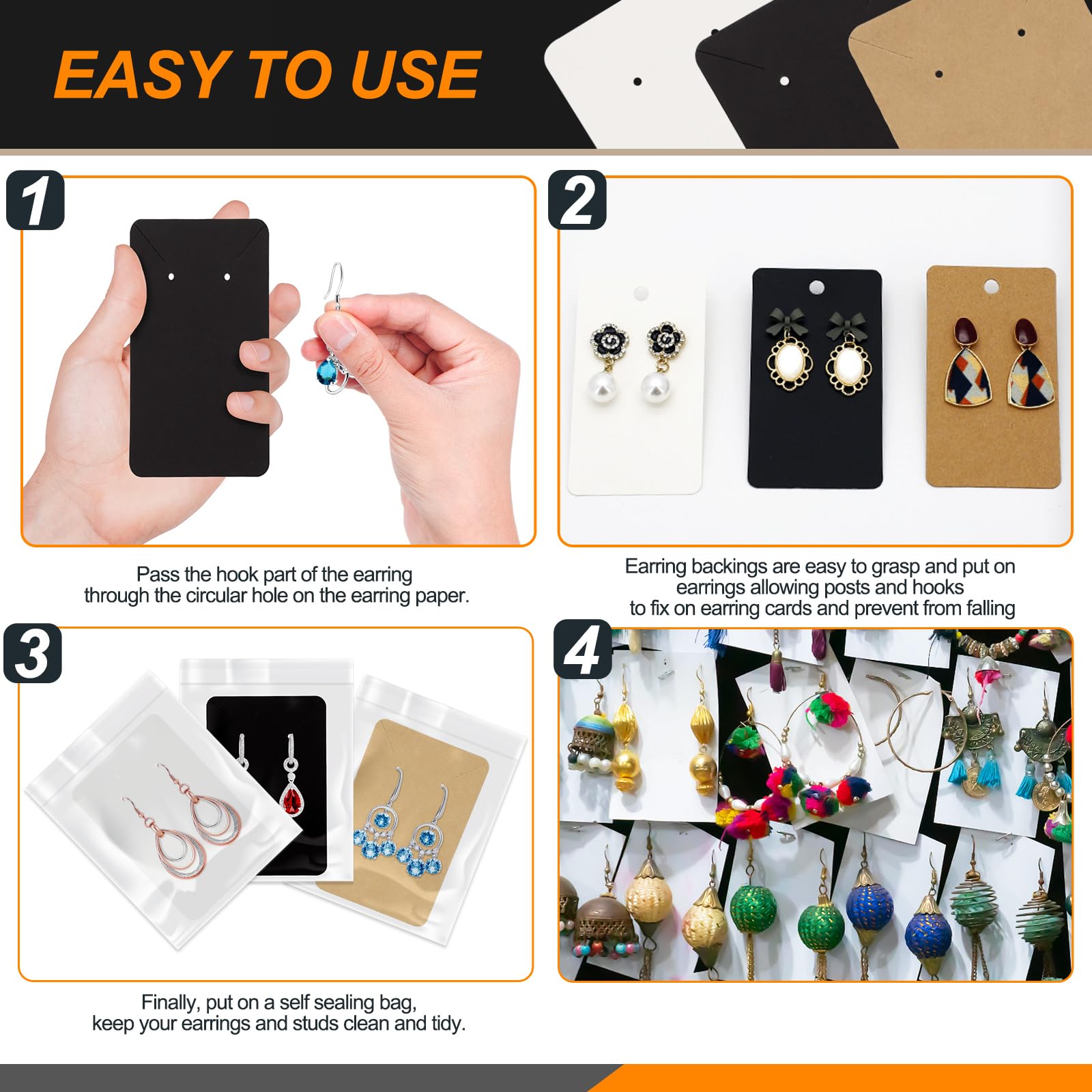 EASY TO USE

1

Pass the hook part of the earring through the circular hole on the earring paper.

2

Earring backings are easy to grasp and put on earrings allowing posts and hooks to fix on earring cards and prevent from falling

3

Finally, put on a self sealing bag, keep your earrings and studs clean and tidy.

4