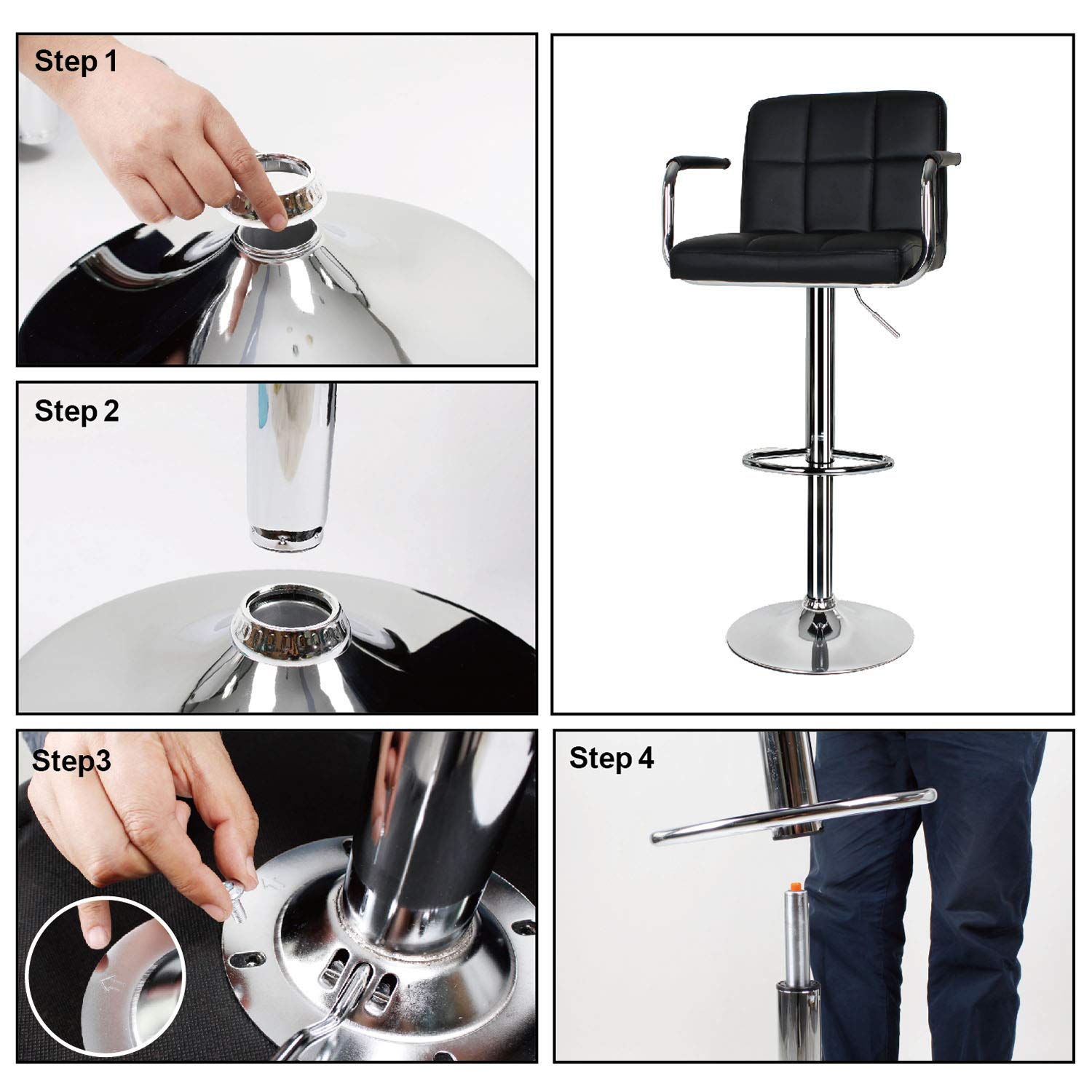 Step 1

Step 2

Step3

Step 4