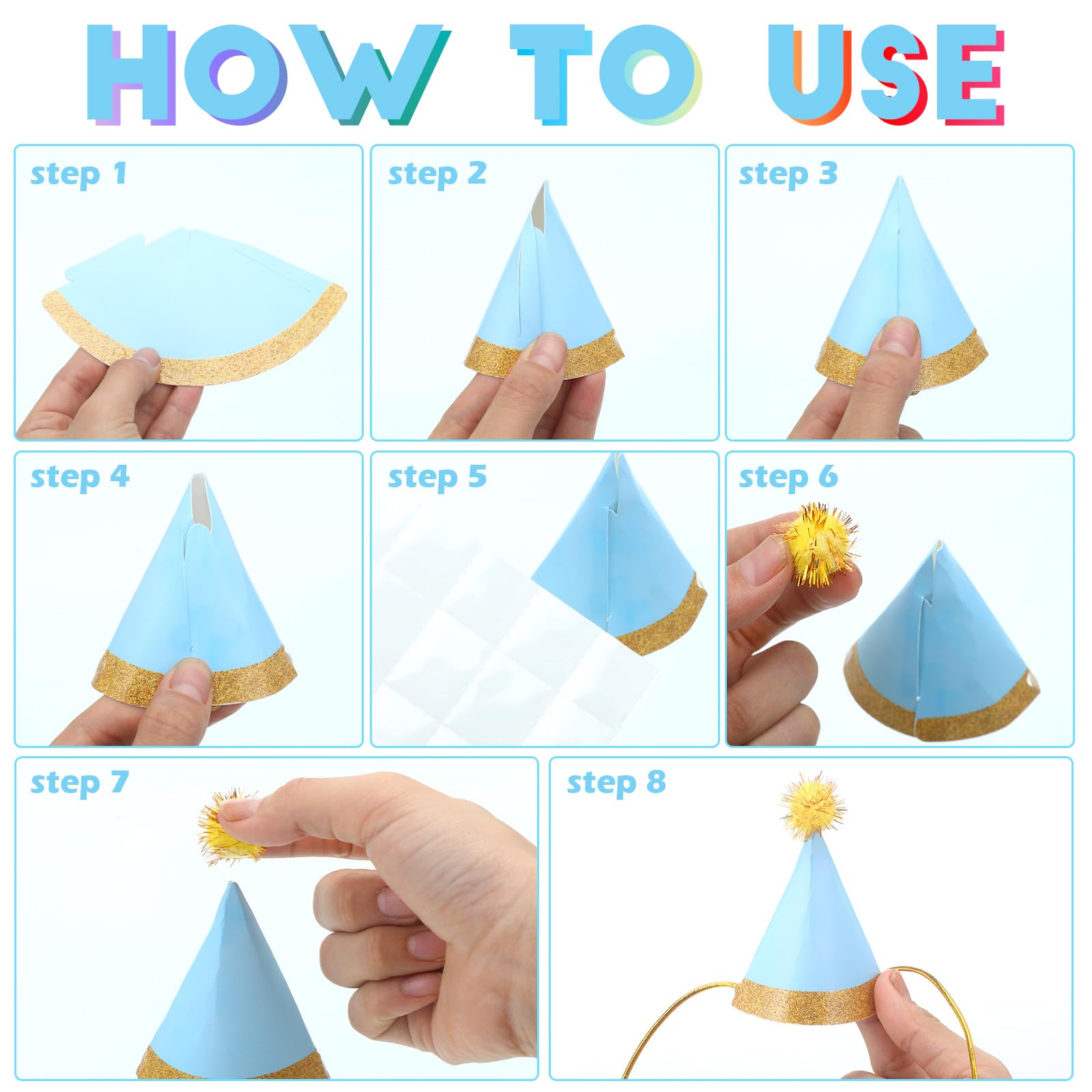 HOW TO USE

step 1

step 2

step 3

step 4

step 5

step 6

step 7

step 8