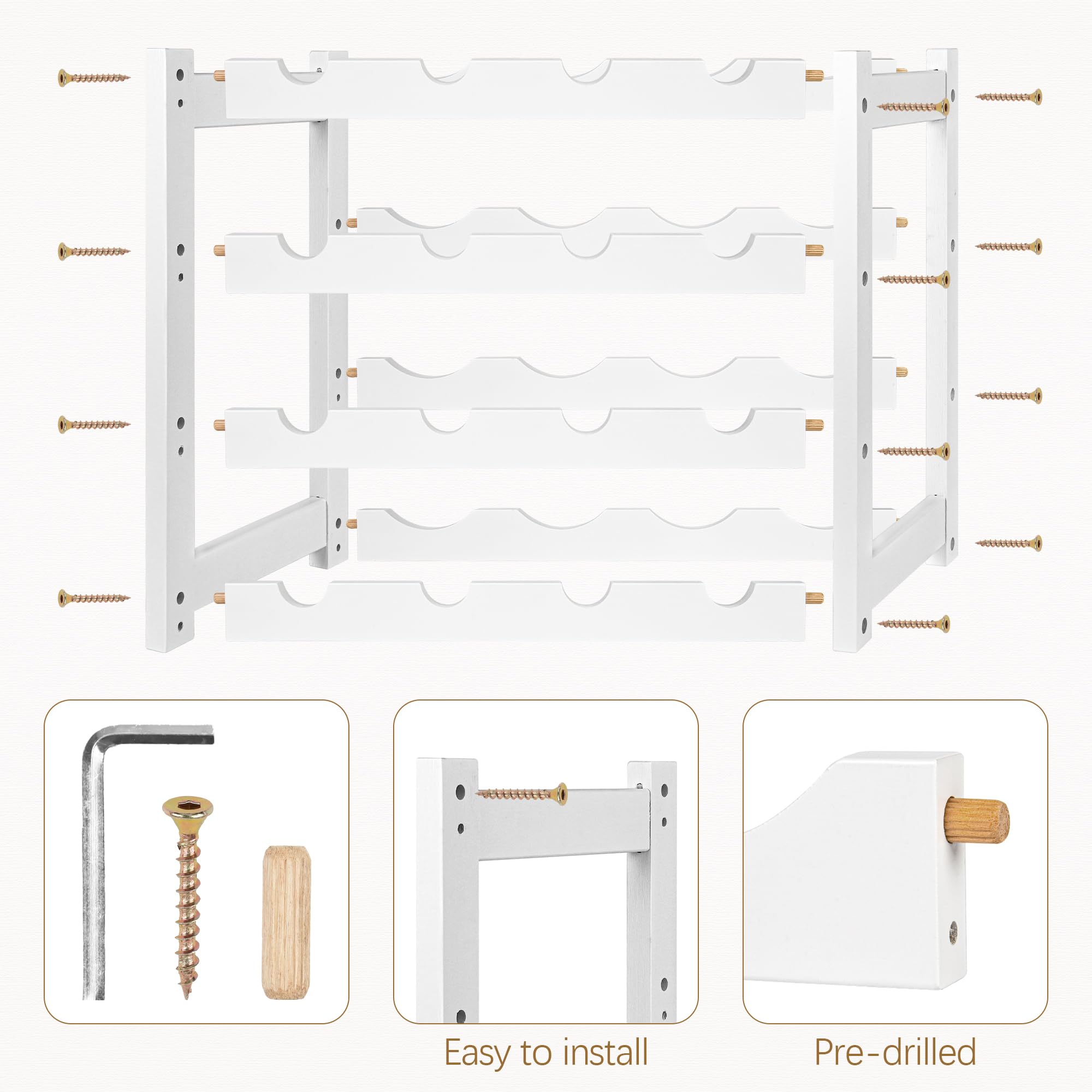 Easy to install

Pre-drilled