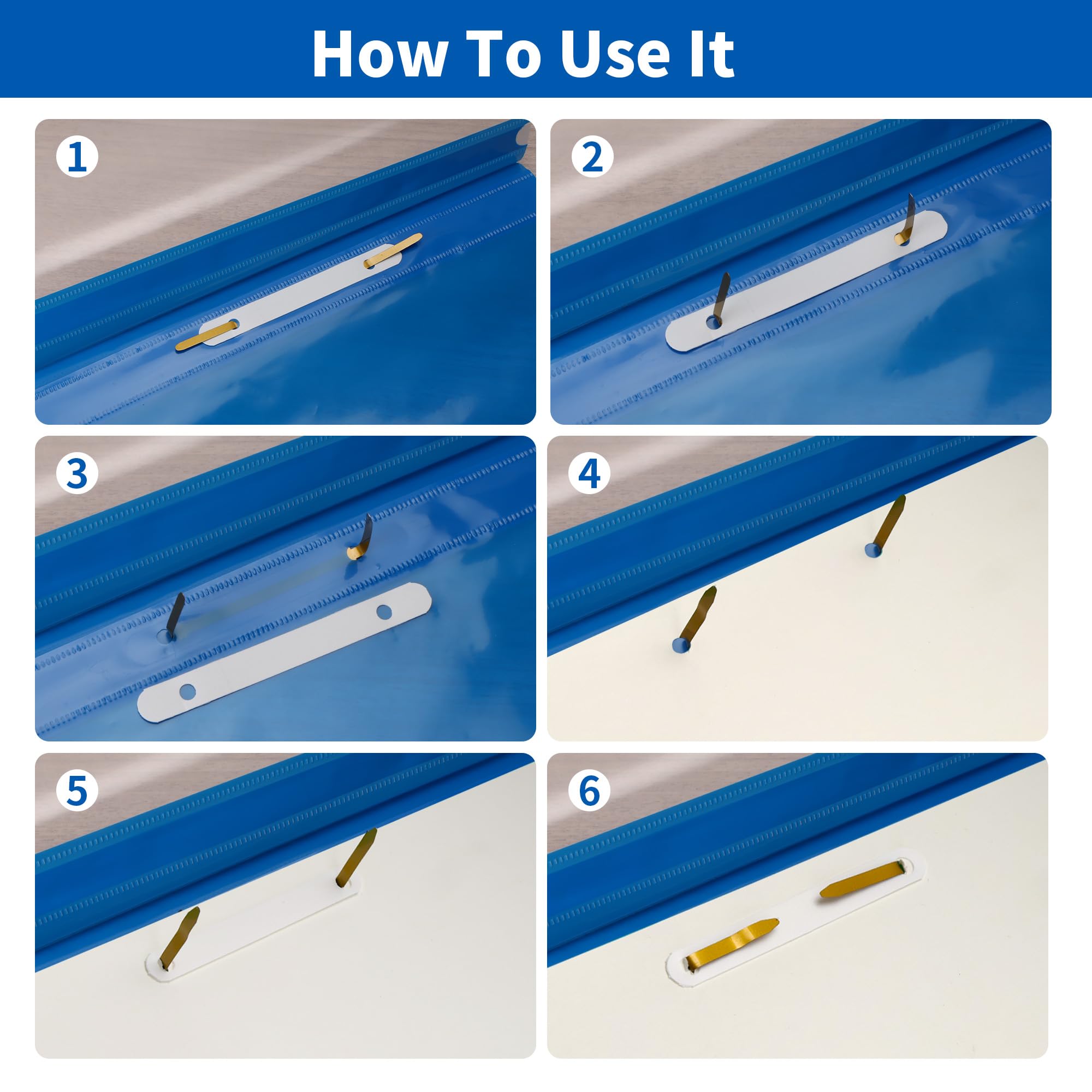 How To Use It

1

2

3

4

5

6