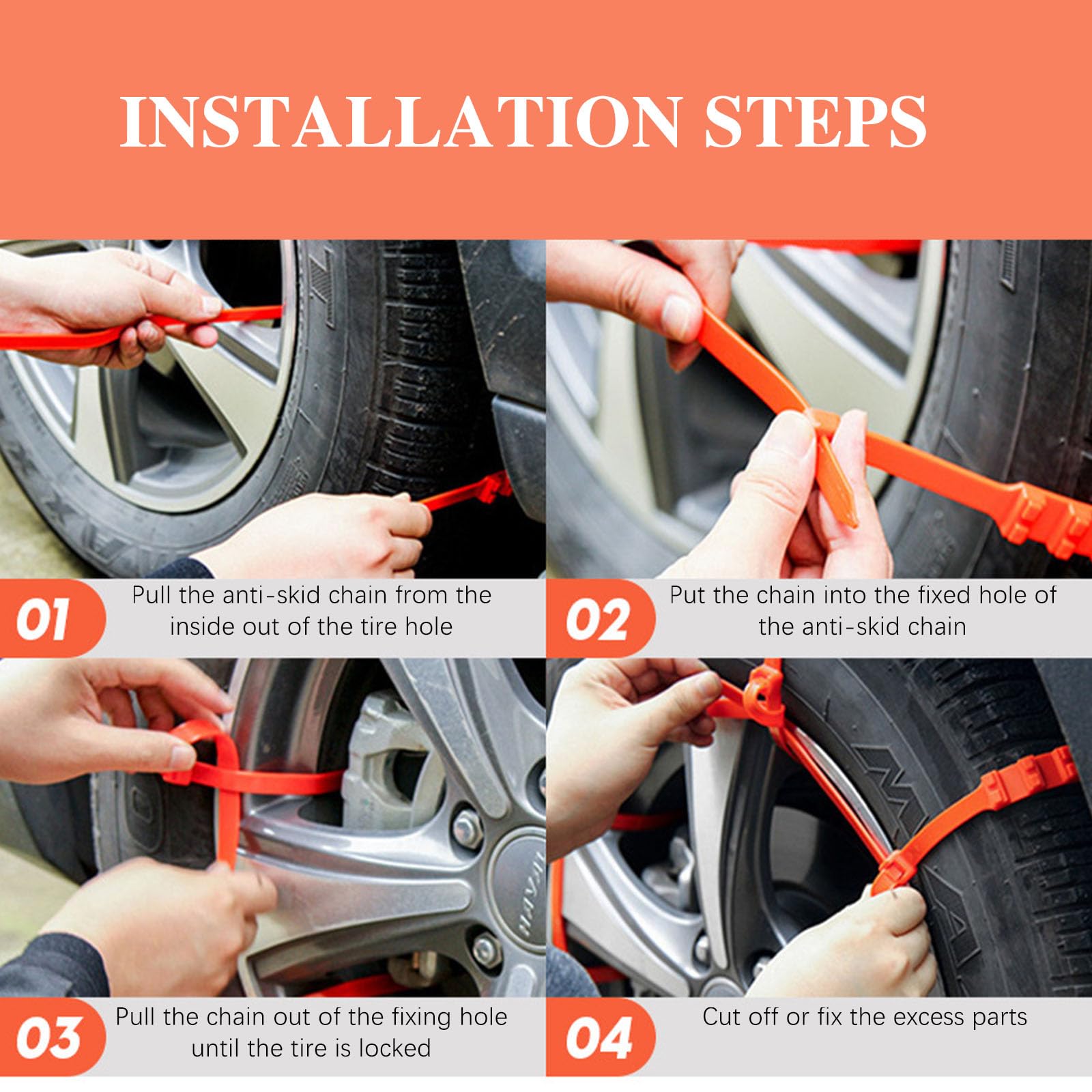 INSTALLATION STEPS

01

Pull the anti-skid chain from the inside out of the tire hole

02

Put the chain into the fixed hole of the anti-skid chain

03

Pull the chain out of the fixing hole until the tire is locked

04

Cut off or fix the excess parts