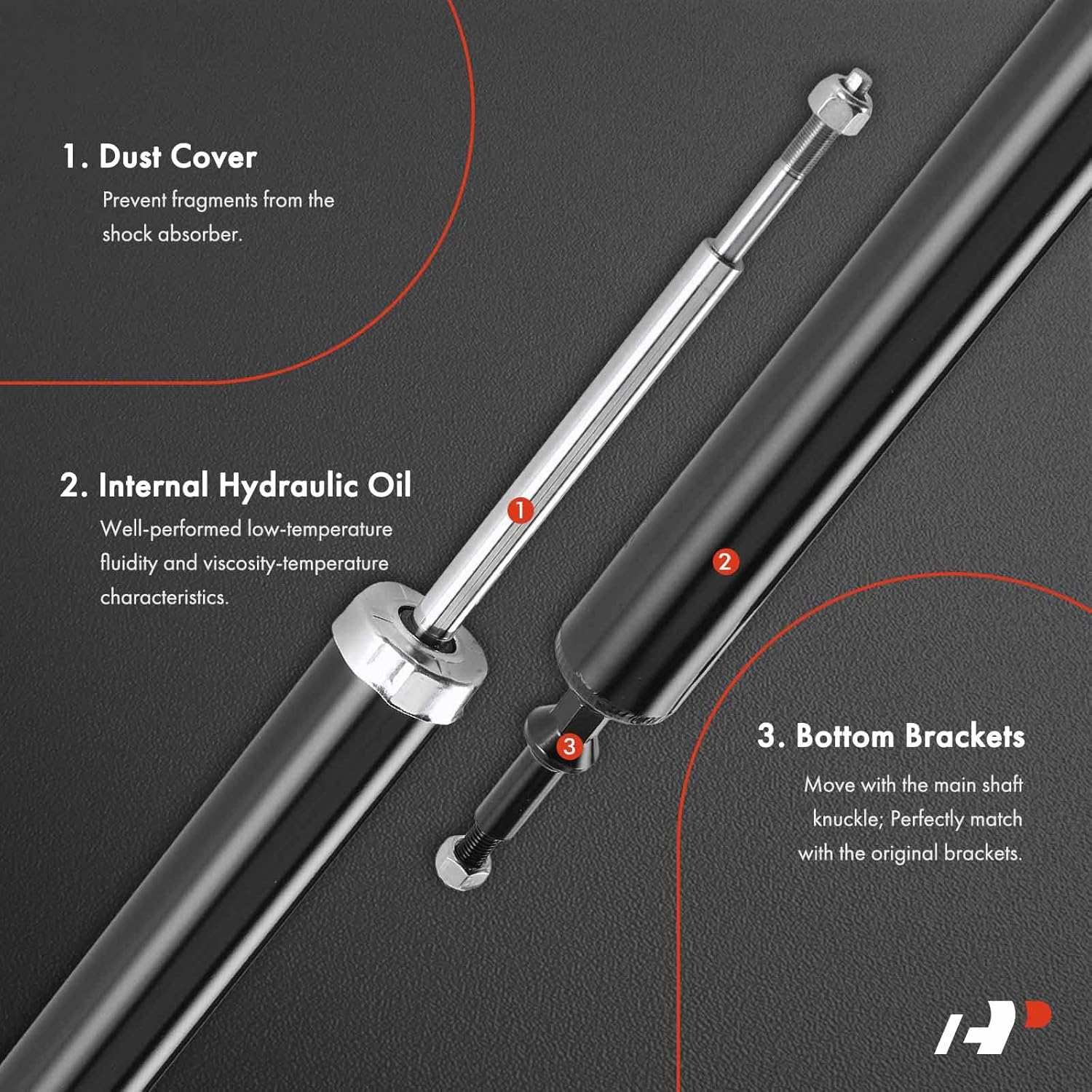 1. Dust Cover
Prevent fragments from the shock absorber.

2. Internal Hydraulic Oil
Well-performed low-temperature fluidity and viscosity-temperature characteristics.

1

2

3

3. Bottom Brackets
Move with the main shaft knuckle; Perfectly match with the original brackets.