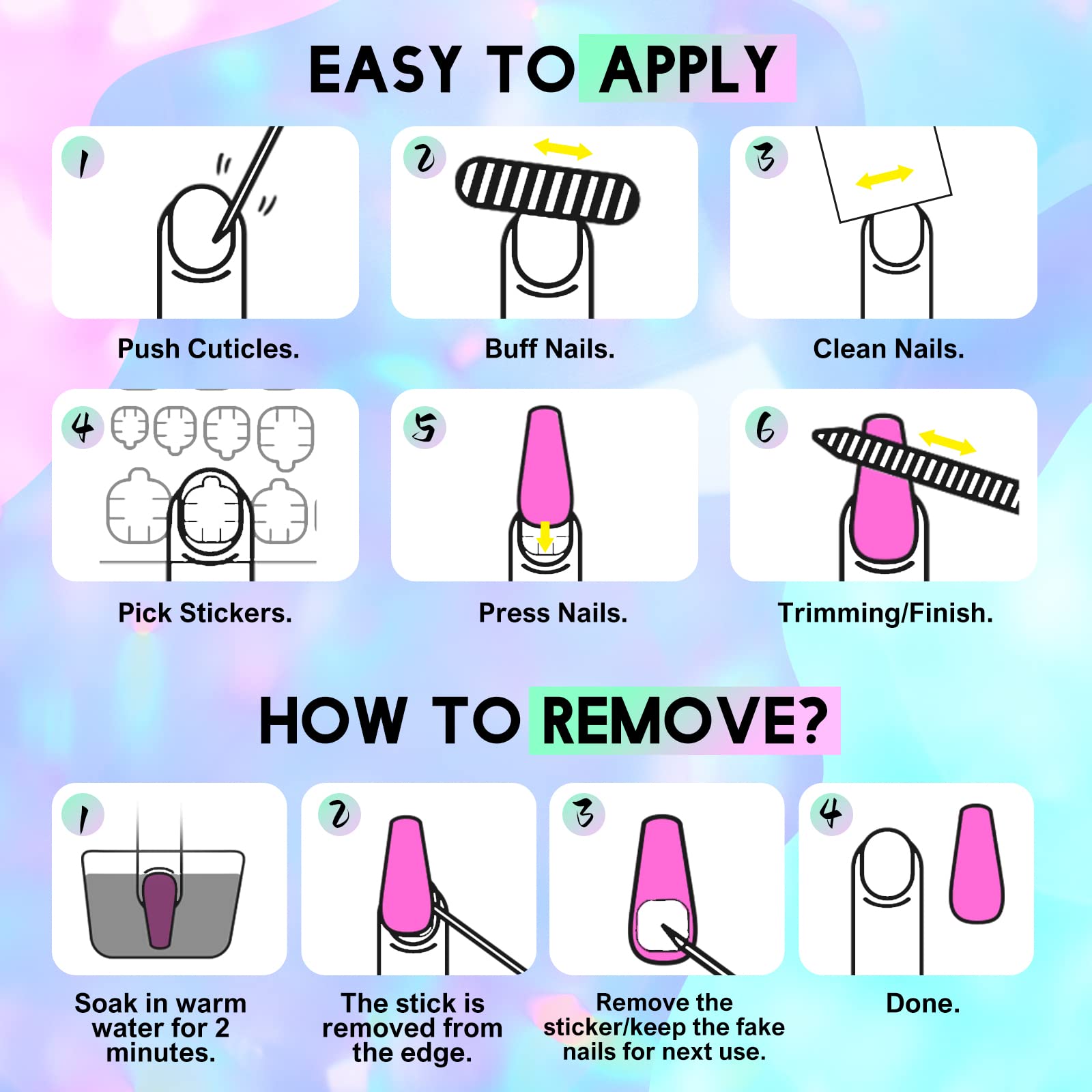 EASY TO APPLY

1
Push Cuticles.

2
Buff Nails.

3
Clean Nails.

4
Pick Stickers.

5
Press Nails.

6
Trimming/Finish.

HOW TO REMOVE?

1
Soak in warm water for 2 minutes.

2
The stick is removed from the edge.

3
Remove the sticker/keep the fake nails for next use.

4
Done.