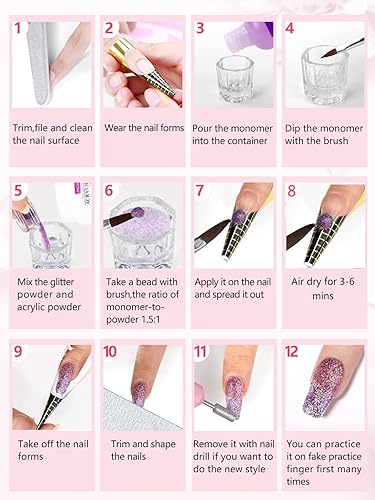 1
Trim,file and clean the nail surface

2
Wear the nail forms

3
Pour the monomer into the container

4
Dip the monomer with the brush

5
Mix the glitter powder and acrylic powder

6
Take a bead with brush,the ratio of monomer-to-powder 1.5:1

7
Apply it on the nail and spread it out

8
Air dry for 3-6 mins

9
Take off the nail forms

10
Trim and shape the nails

11
Remove it with nail drill if you want to do the new style

12
You can practice it on fake practice finger first many times