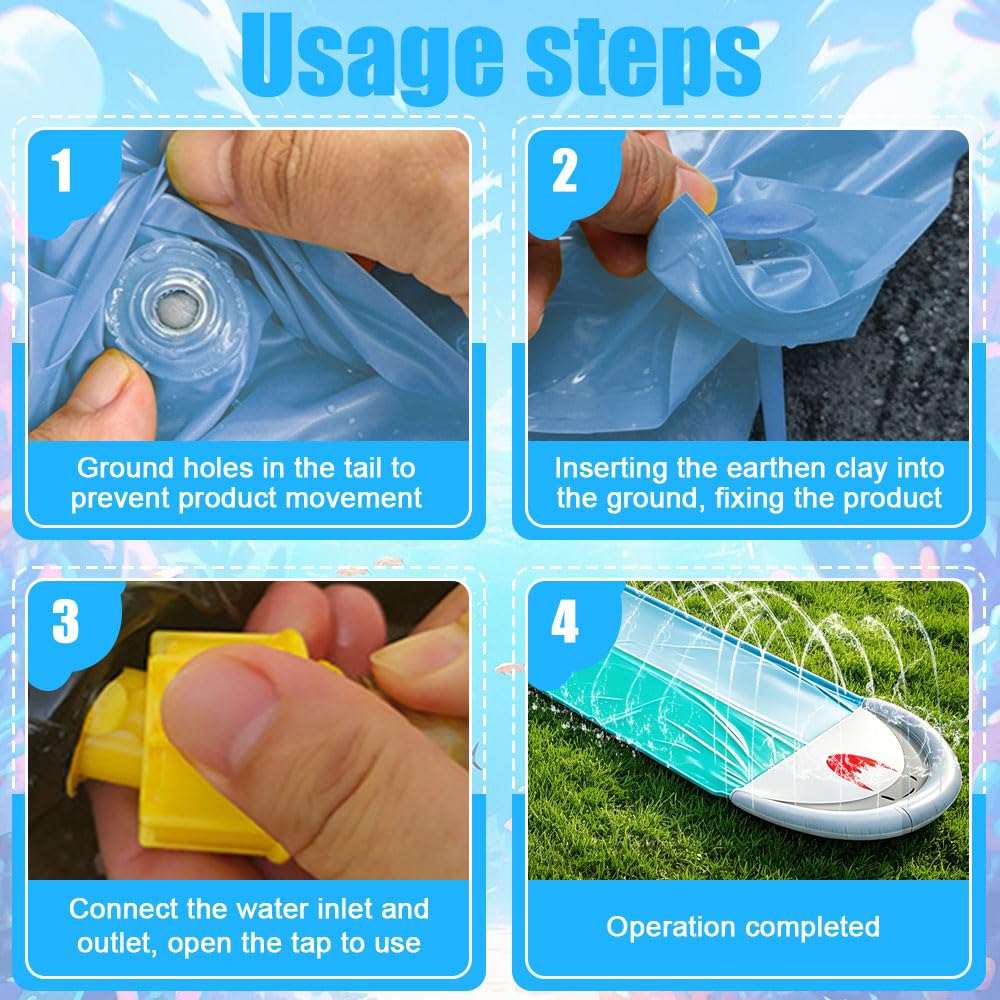 Usage steps

1

Ground holes in the tail to prevent product movement

2

Inserting the earthen clay into the ground, fixing the product

3

Connect the water inlet and outlet, open the tap to use

4

Operation completed