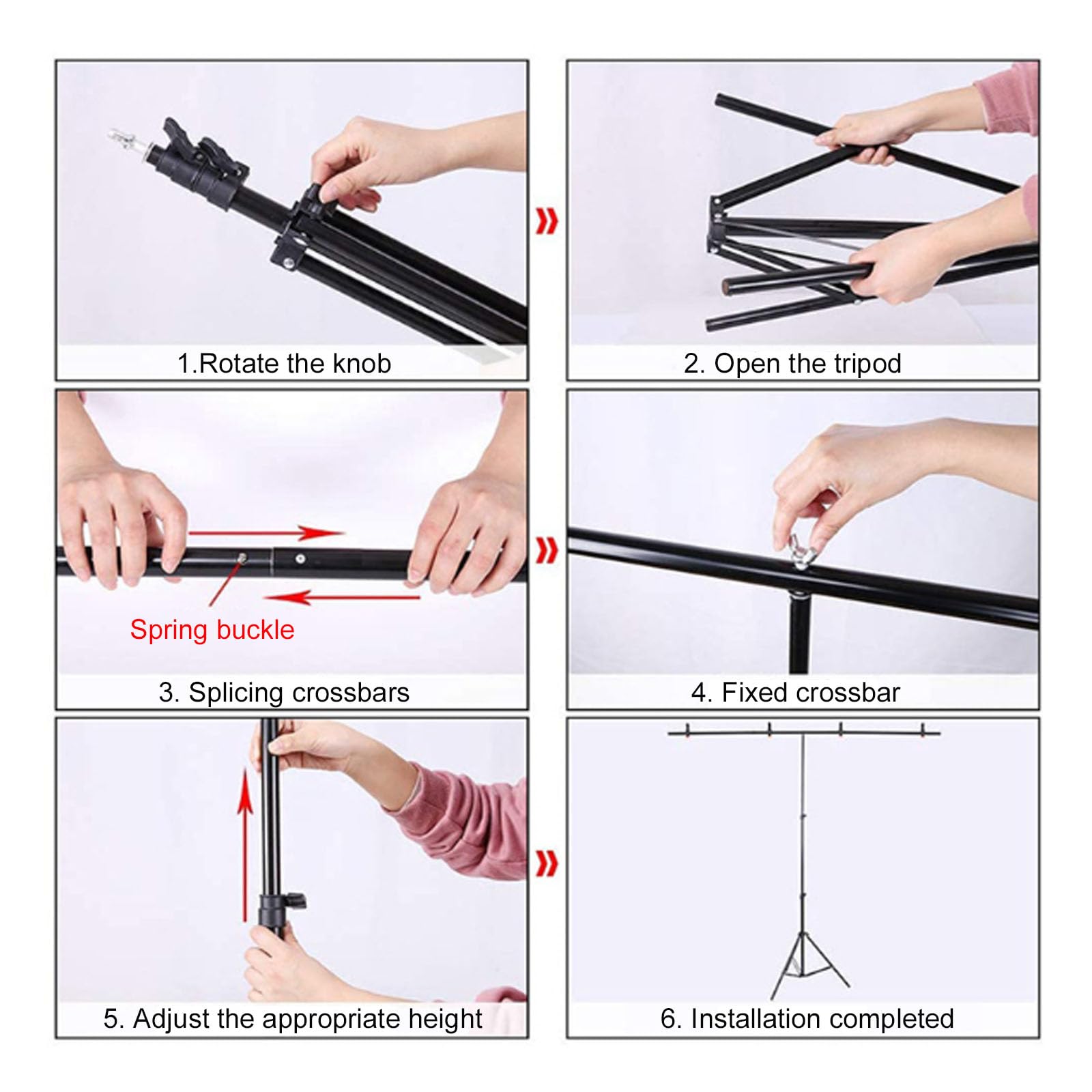 1.Rotate the knob

2. Open the tripod

Spring buckle

3. Splicing crossbars

4. Fixed crossbar

5. Adjust the appropriate height

6. Installation completed