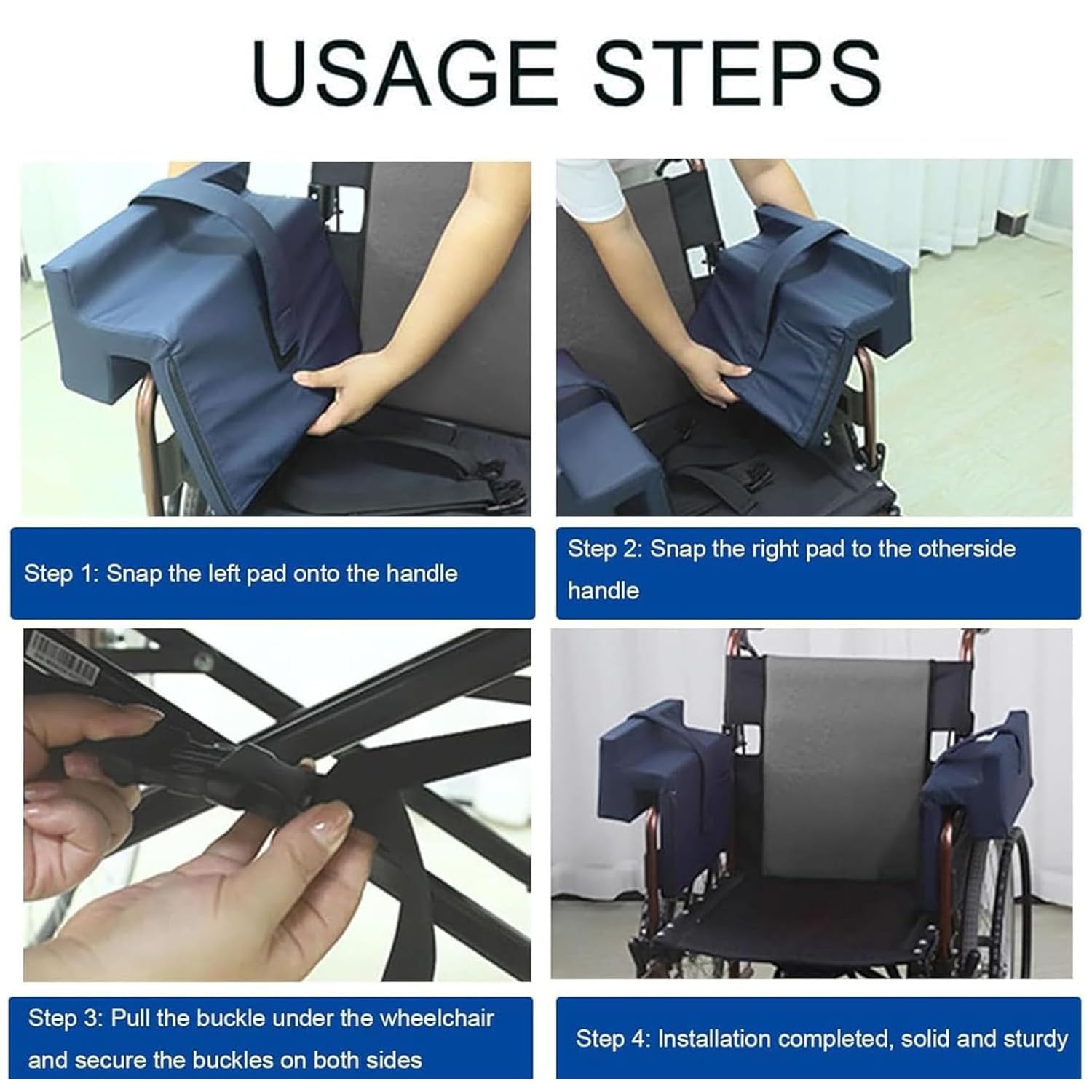 USAGE STEPS

Step 1: Snap the left pad onto the handle

Step 2: Snap the right pad to the otherside handle

Step 3: Pull the buckle under the wheelchair and secure the buckles on both sides

Step 4: Installation completed, solid and sturdy