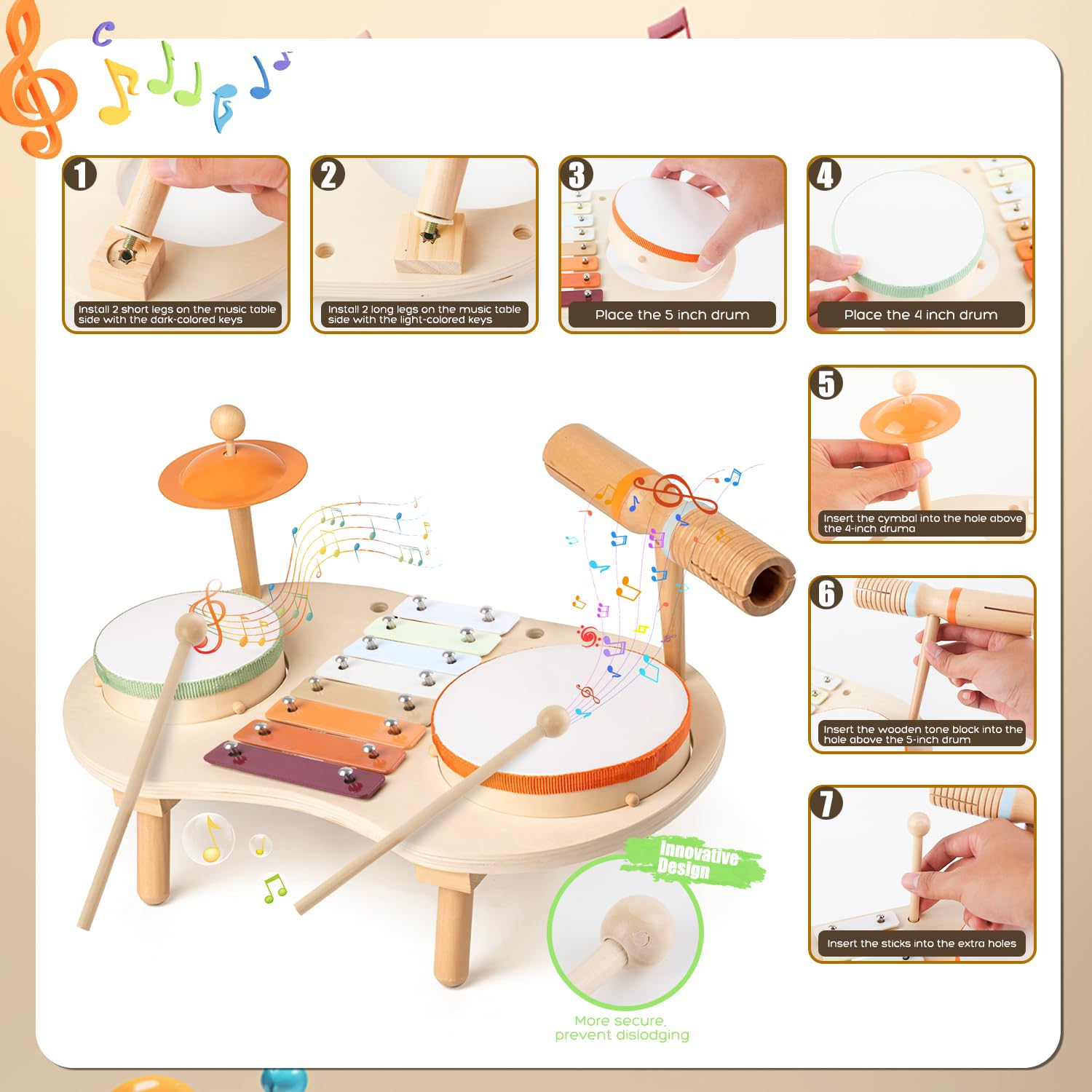 1
Install 2 short legs on the music table side with the dark-colored keys

2
Install 2 long legs on the music table side with the light-colored keys

3
Place the 5 inch drum

4
Place the 4 inch drum

5
Insert the cymbal into the hole above the 4-inch druma

6
Insert the wooden tone block into the hole above the 5-inch drum

7
Insert the sticks into the extra holes

Innovative Design

More secure, prevent dislodging