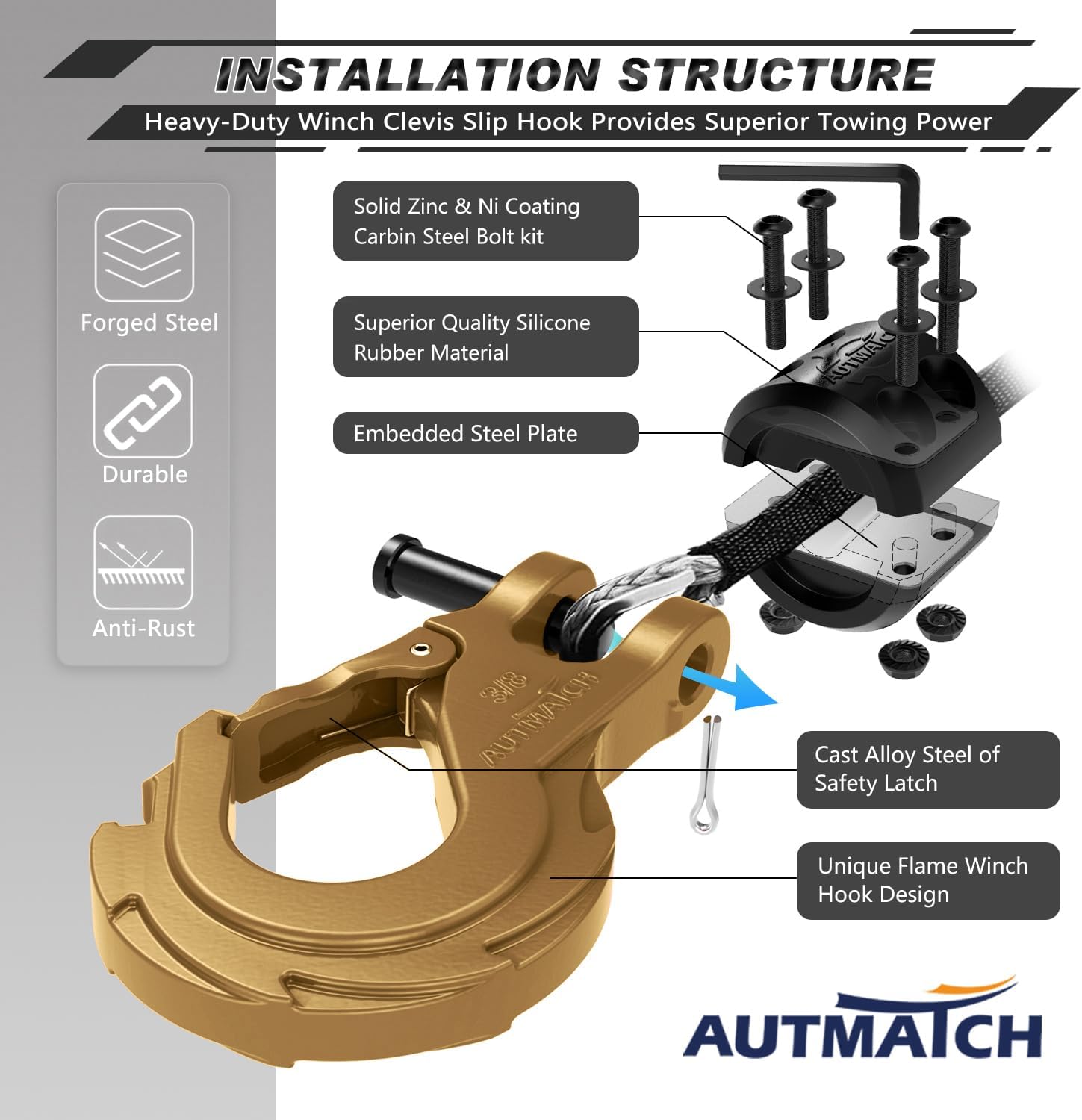 INSTALLATION STRUCTURE

Heavy-Duty Winch Clevis Slip Hook Provides Superior Towing Power

Forged Steel

Durable

Anti-Rust

Solid Zinc & Ni Coating Carbin Steel Bolt kit

Superior Quality Silicone Rubber Material

Embedded Steel Plate

AUTMATCH

3/8

AUTMATCH

Cast Alloy Steel of Safety Latch

Unique Flame Winch Hook Design

AUTMATCH