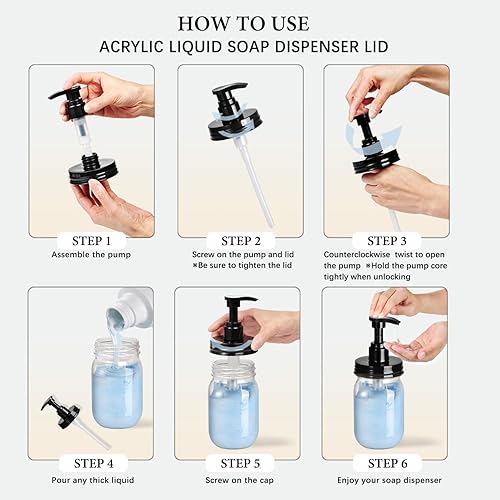 HOW TO USE
ACRYLIC LIQUID SOAP DISPENSER LID

STEP 1
Assemble the pump

STEP 2
Screw on the pump and lid
※Be sure to tighten the lid

STEP 3
Counterclockwise twist to open the pump ※Hold the pump core tightly when unlocking

STEP 4
Pour any thick liquid

STEP 5
Screw on the cap

STEP 6
Enjoy your soap dispenser