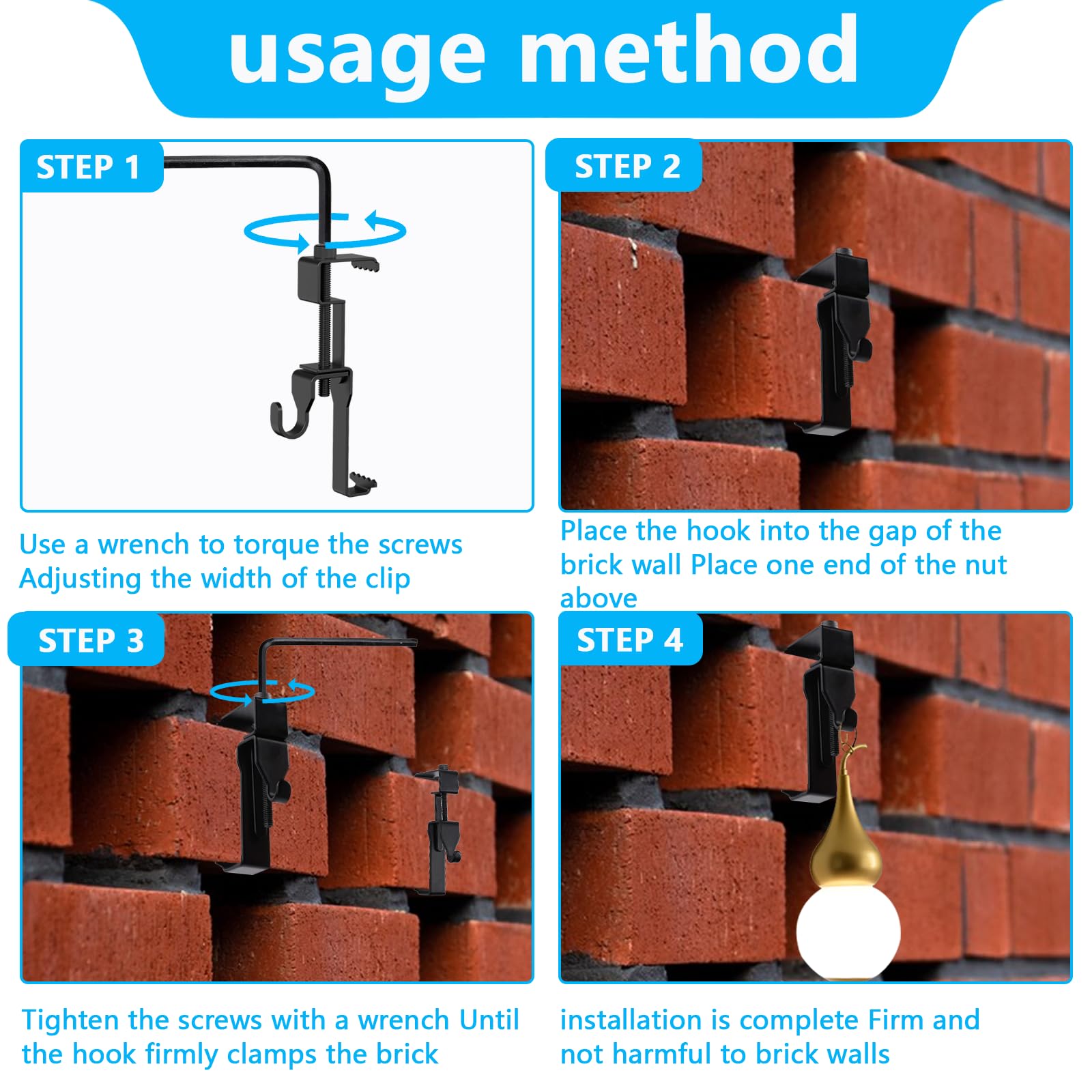 usage method

STEP 1

Use a wrench to torque the screws Adjusting the width of the clip

STEP 2

Place the hook into the gap of the brick wall Place one end of the nut above

STEP 3

Tighten the screws with a wrench Until the hook firmly clamps the brick

STEP 4

installation is complete Firm and not harmful to brick walls