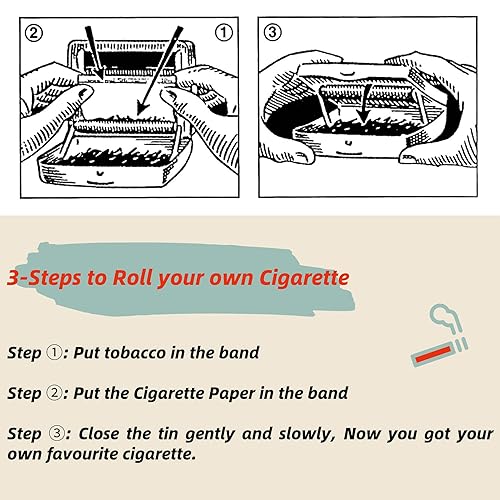 ② ①

③

3-Steps to Roll your own Cigarette

Step ①: Put tobacco in the band

Step ②: Put the Cigarette Paper in the band

Step ③: Close the tin gently and slowly, Now you got your own favourite cigarette.