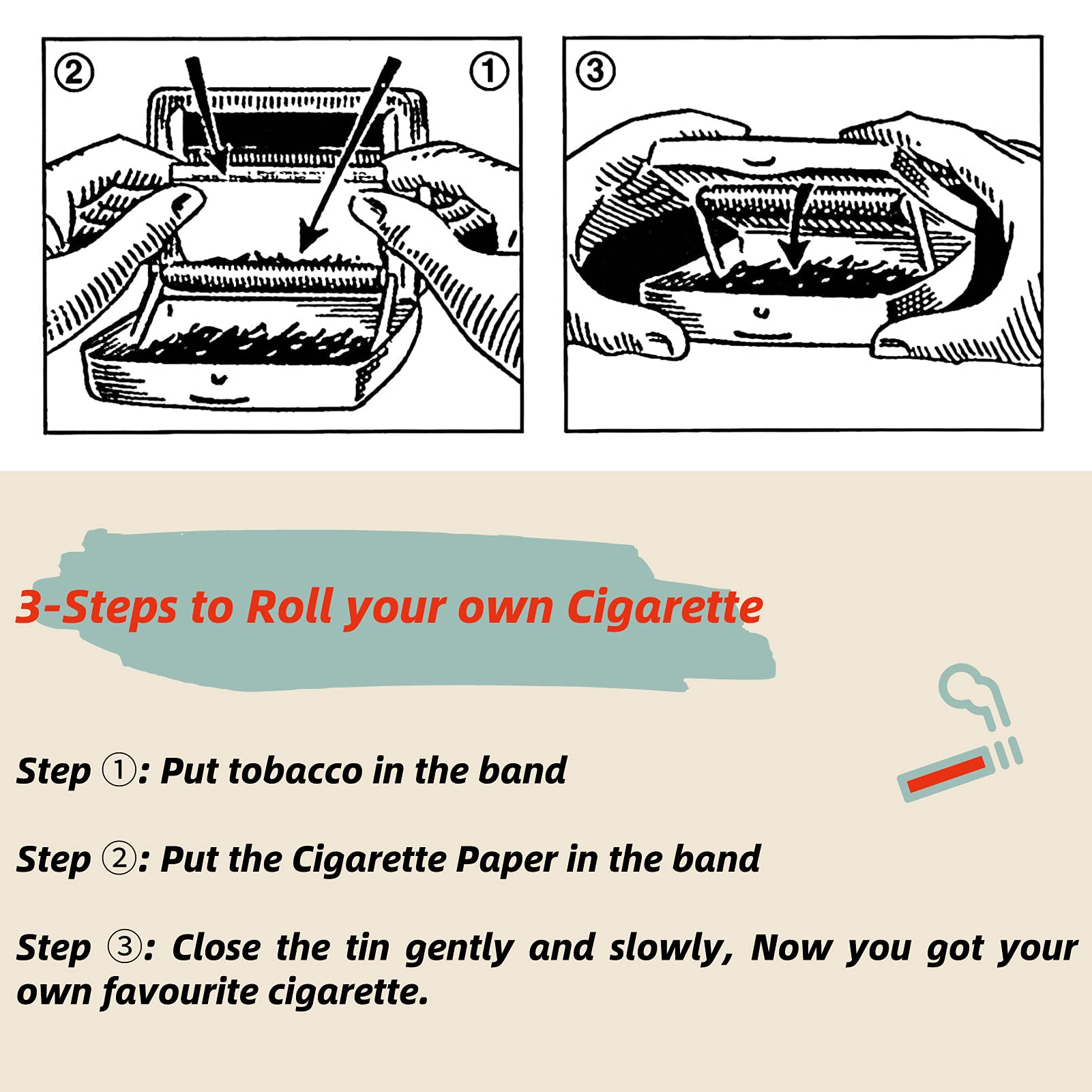 ② ①

③

3-Steps to Roll your own Cigarette

Step ①: Put tobacco in the band

Step ②: Put the Cigarette Paper in the band

Step ③: Close the tin gently and slowly, Now you got your own favourite cigarette.