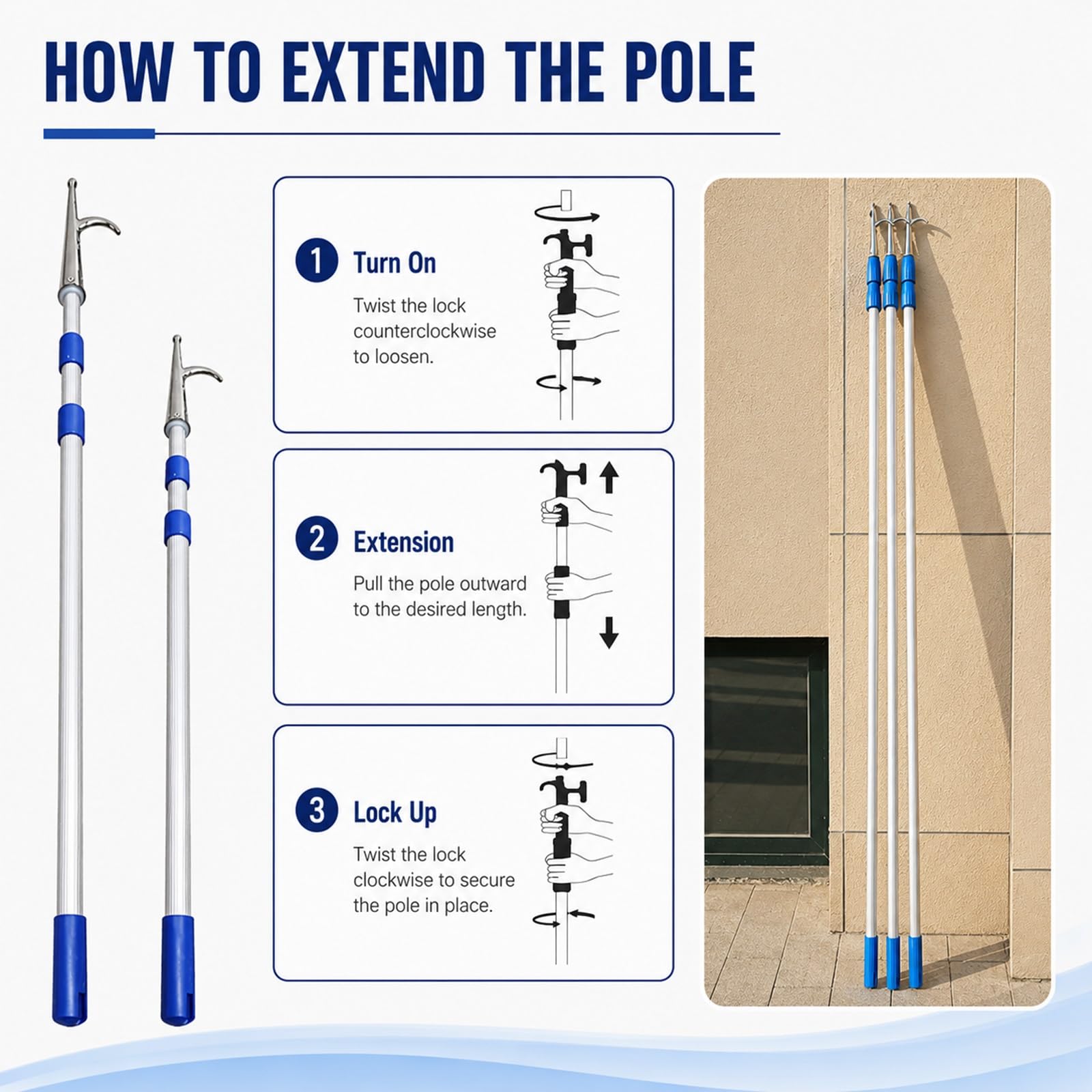 HOW TO EXTEND THE POLE

1 Turn On

Twist the lock counterclockwise to loosen.

2 Extension

Pull the pole outward to the desired length.

3 Lock Up

Twist the lock clockwise to secure the pole in place.