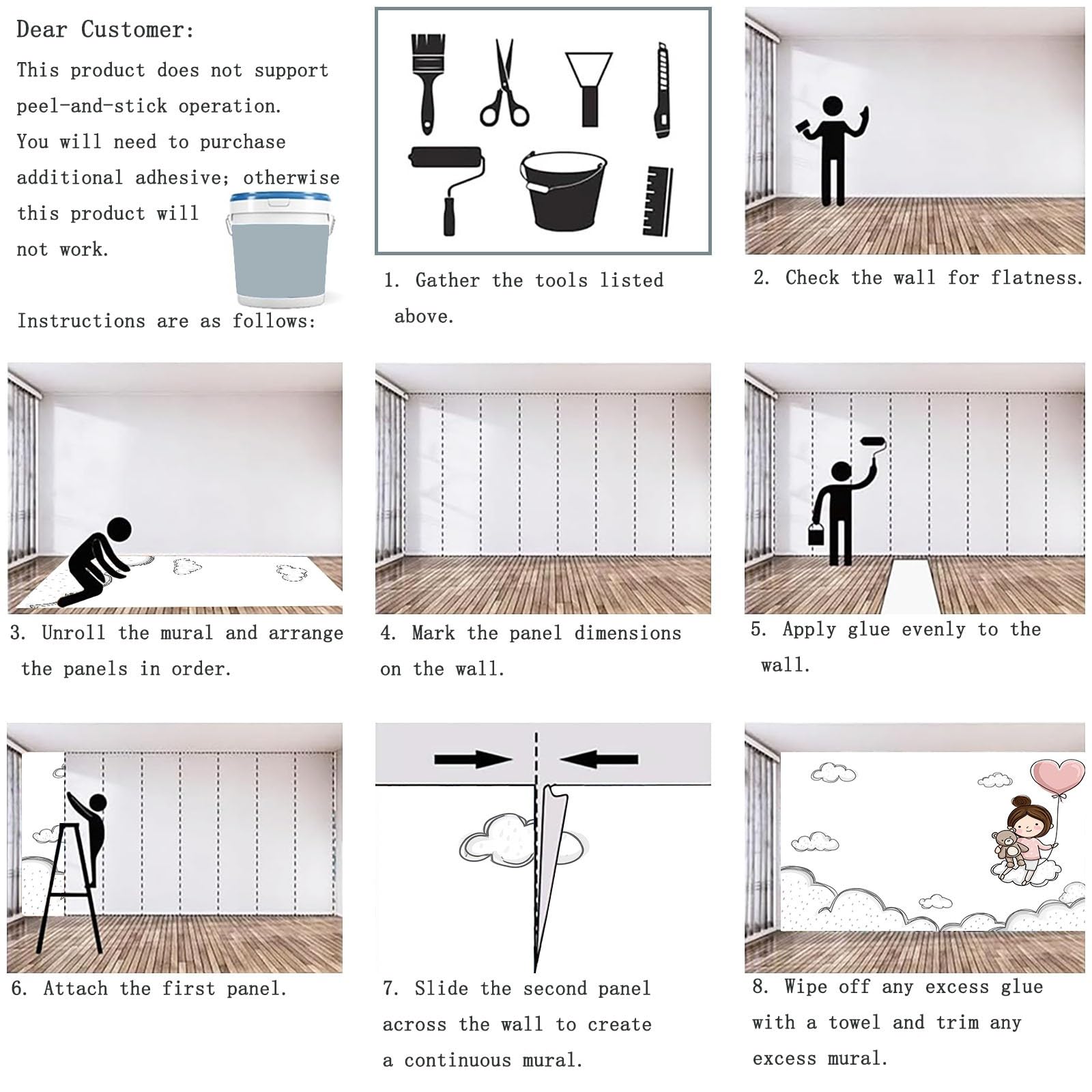 Dear Customer:

This product does not support peel-and-stick operation. You will need to purchase additional adhesive; otherwise this product will not work.

Instructions are as follows:

1. Gather the tools listed above.

2. Check the wall for flatness.

3. Unroll the mural and arrange the panels in order.

4. Mark the panel dimensions on the wall.

5. Apply glue evenly to the wall.

6. Attach the first panel.

7. Slide the second panel across the wall to create a continuous mural.

8. Wipe off any excess glue with a towel and trim any excess mural.