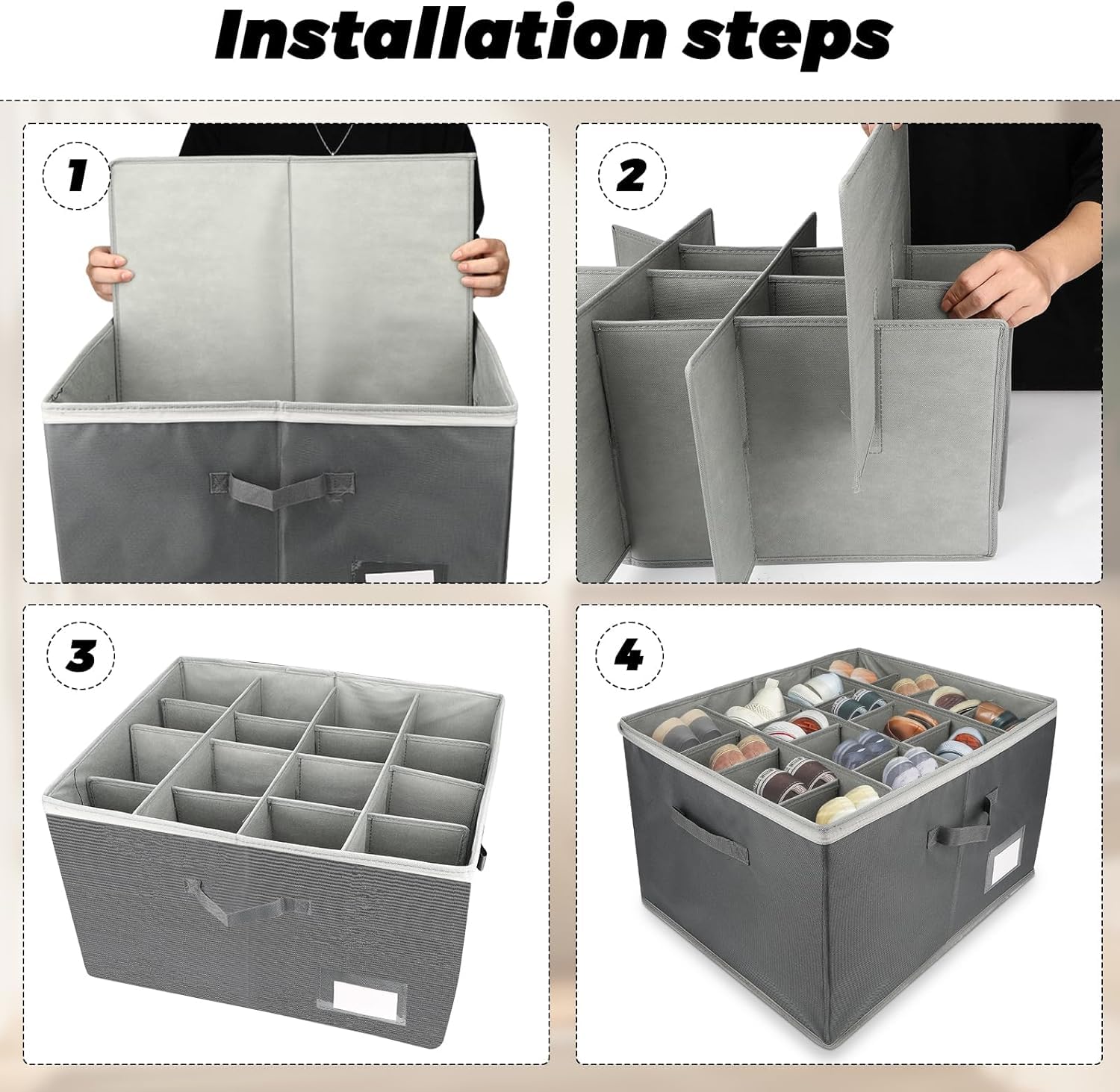 Installation steps

1

2

3

4