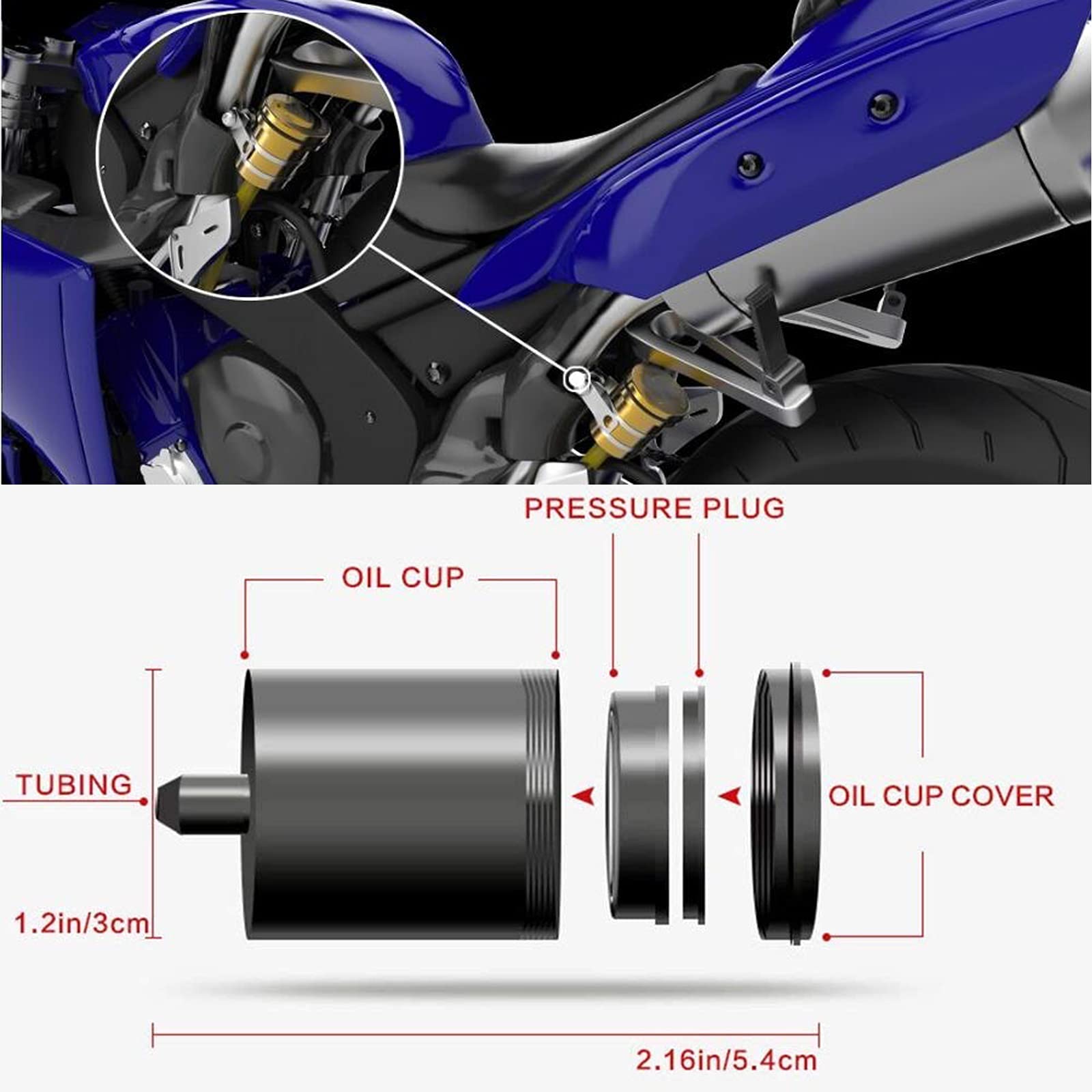 PRESSURE PLUG

OIL CUP

TUBING

OIL CUP COVER

1.2in/3cm

2.16in/5.4cm