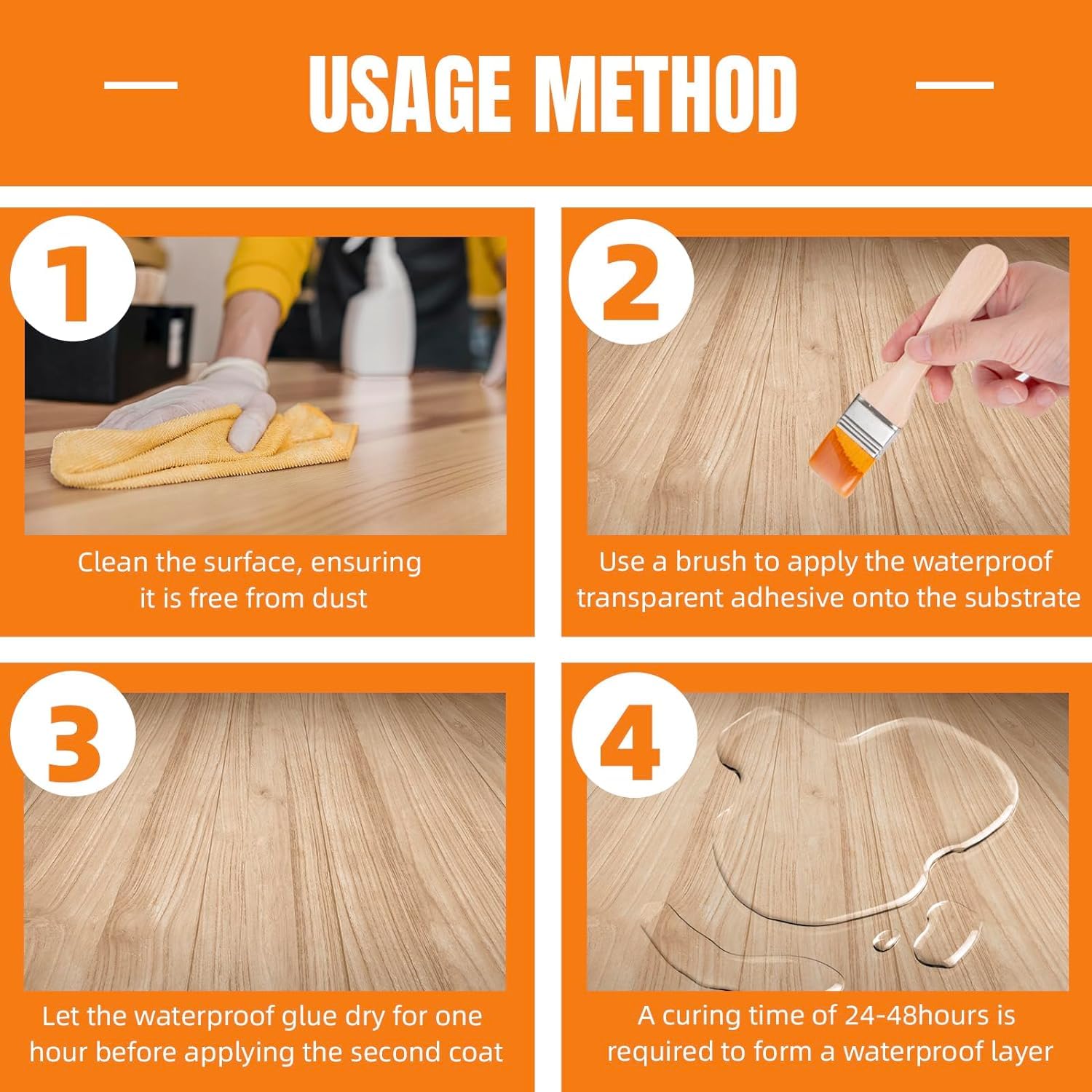 USAGE METHOD

1

Clean the surface, ensuring it is free from dust

2

Use a brush to apply the waterproof transparent adhesive onto the substrate

3

Let the waterproof glue dry for one hour before applying the second coat

4

A curing time of 24-48hours is required to form a waterproof layer