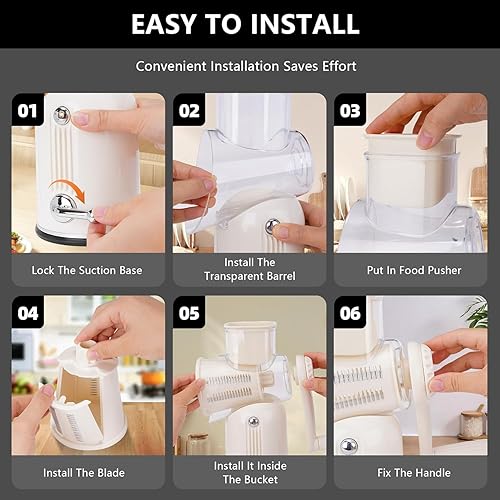 EASY TO INSTALL

Convenient Installation Saves Effort

01

Lock The Suction Base

02

Install The Transparent Barrel

03

Put In Food Pusher

04

Install The Blade

05

Install It Inside The Bucket

06

Fix The Handle