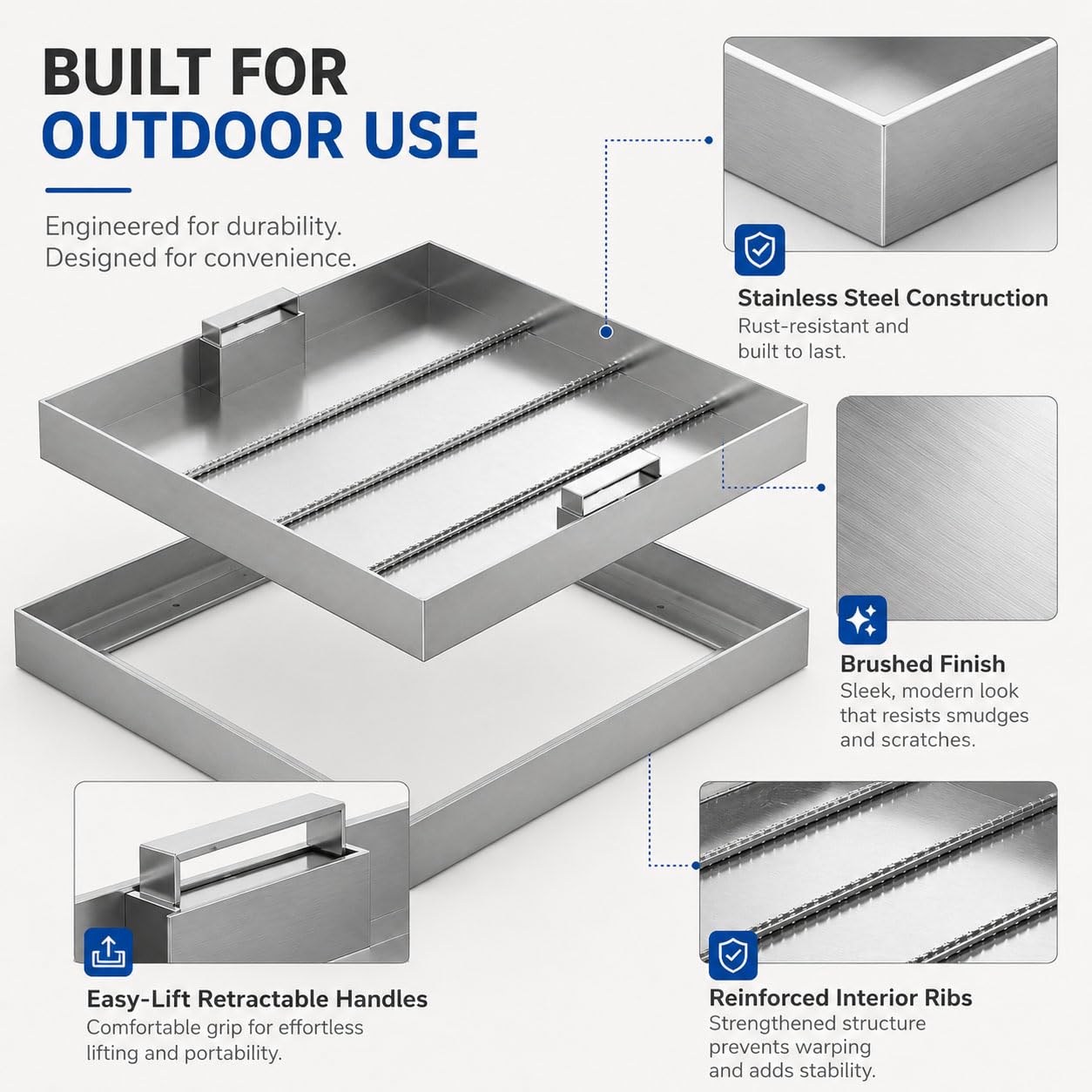 BUILT FOR
OUTDOOR USE

Engineered for durability.
Designed for convenience.

Stainless Steel Construction
Rust-resistant and built to last.

Brushed Finish
Sleek, modern look that resists smudges and scratches.

Easy-Lift Retractable Handles
Comfortable grip for effortless lifting and portability.

Reinforced Interior Ribs
Strengthened structure prevents warping and adds stability.