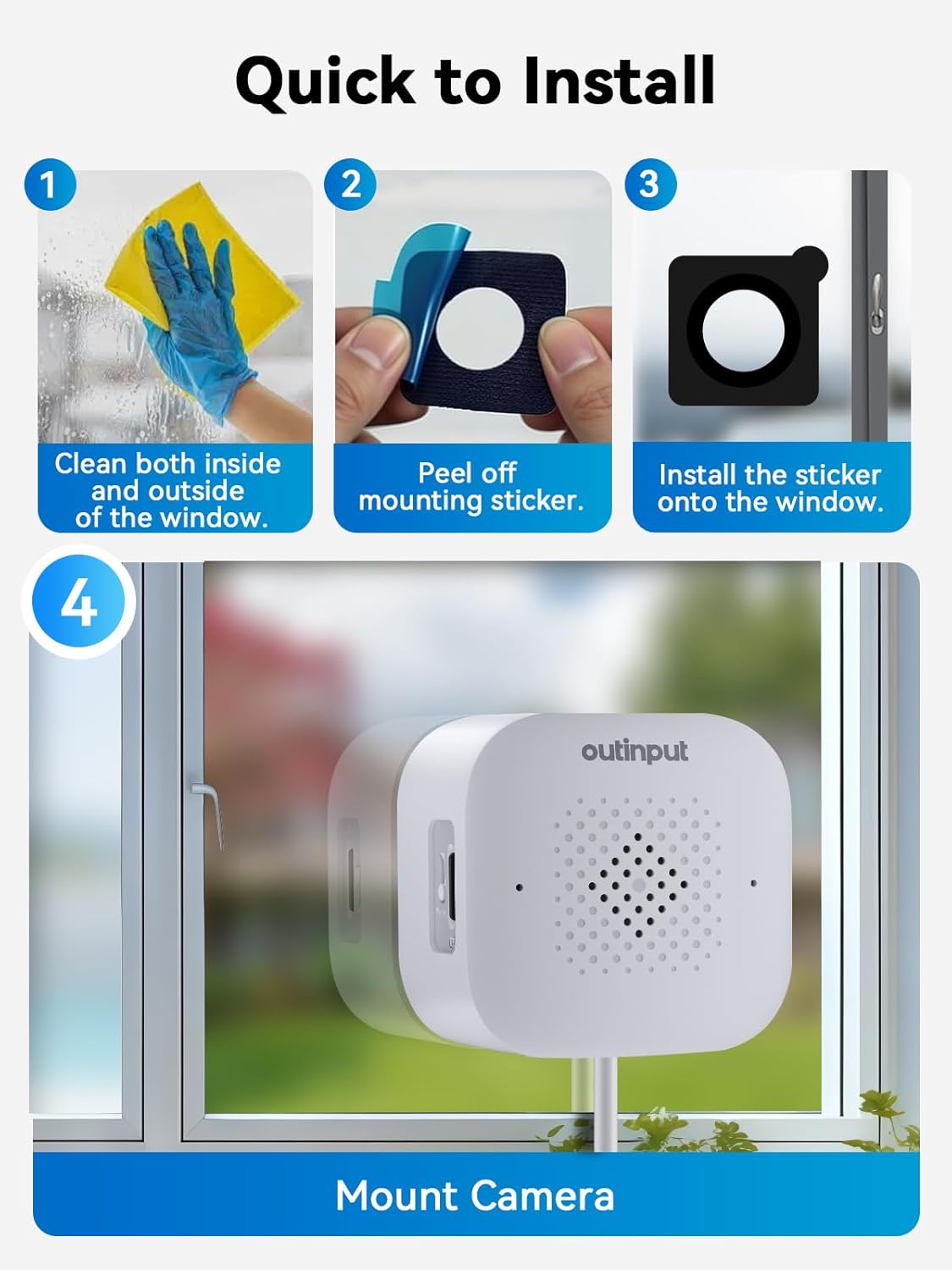 Quick to Install

1
Clean both inside and outside of the window.

2
Peel off mounting sticker.

3
Install the sticker onto the window.

4
outinput

Mount Camera