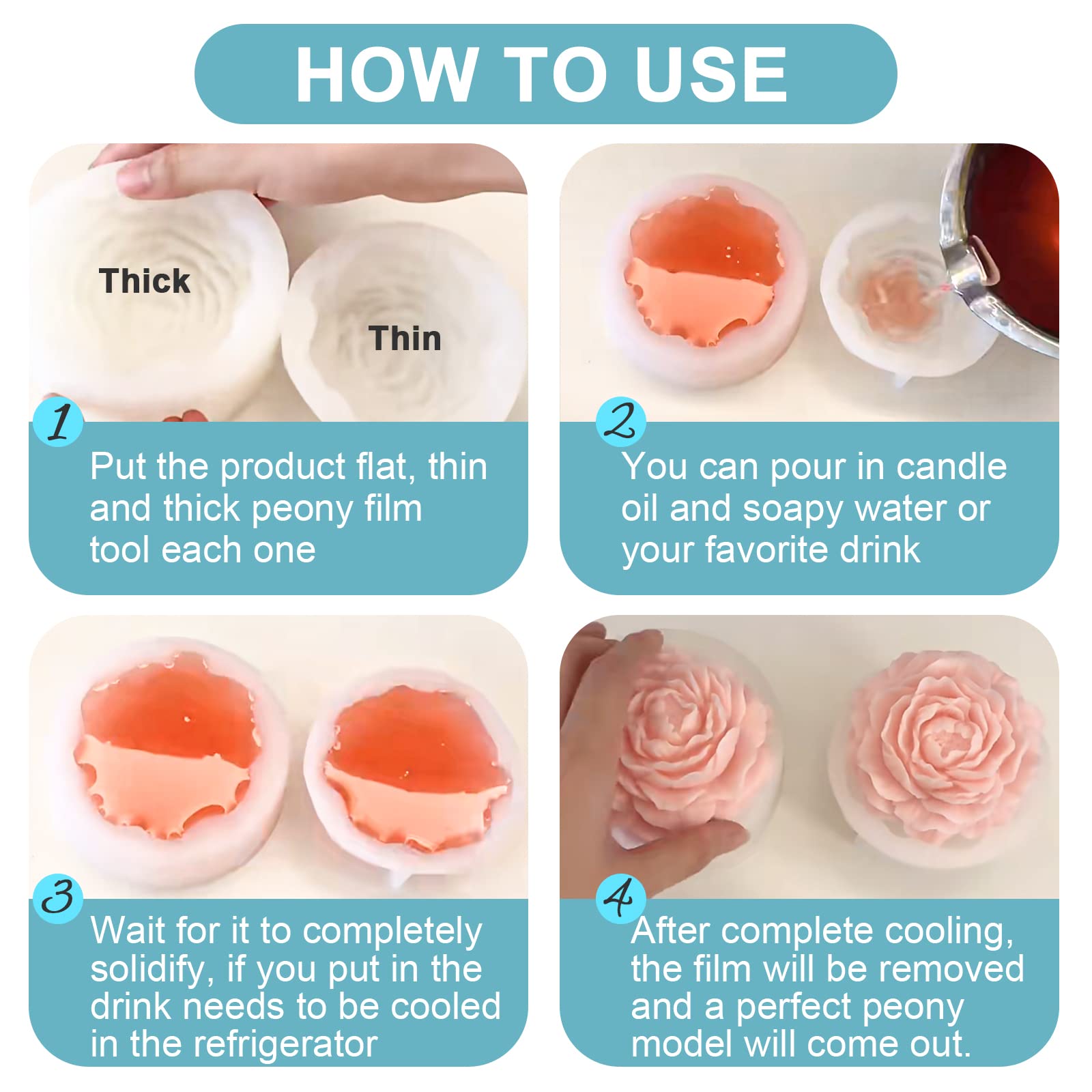 HOW TO USE

Thick

Thin

1

Put the product flat, thin and thick peony film tool each one

2

You can pour in candle oil and soapy water or your favorite drink

3

Wait for it to completely solidify, if you put in the drink needs to be cooled in the refrigerator

4

After complete cooling, the film will be removed and a perfect peony model will come out.