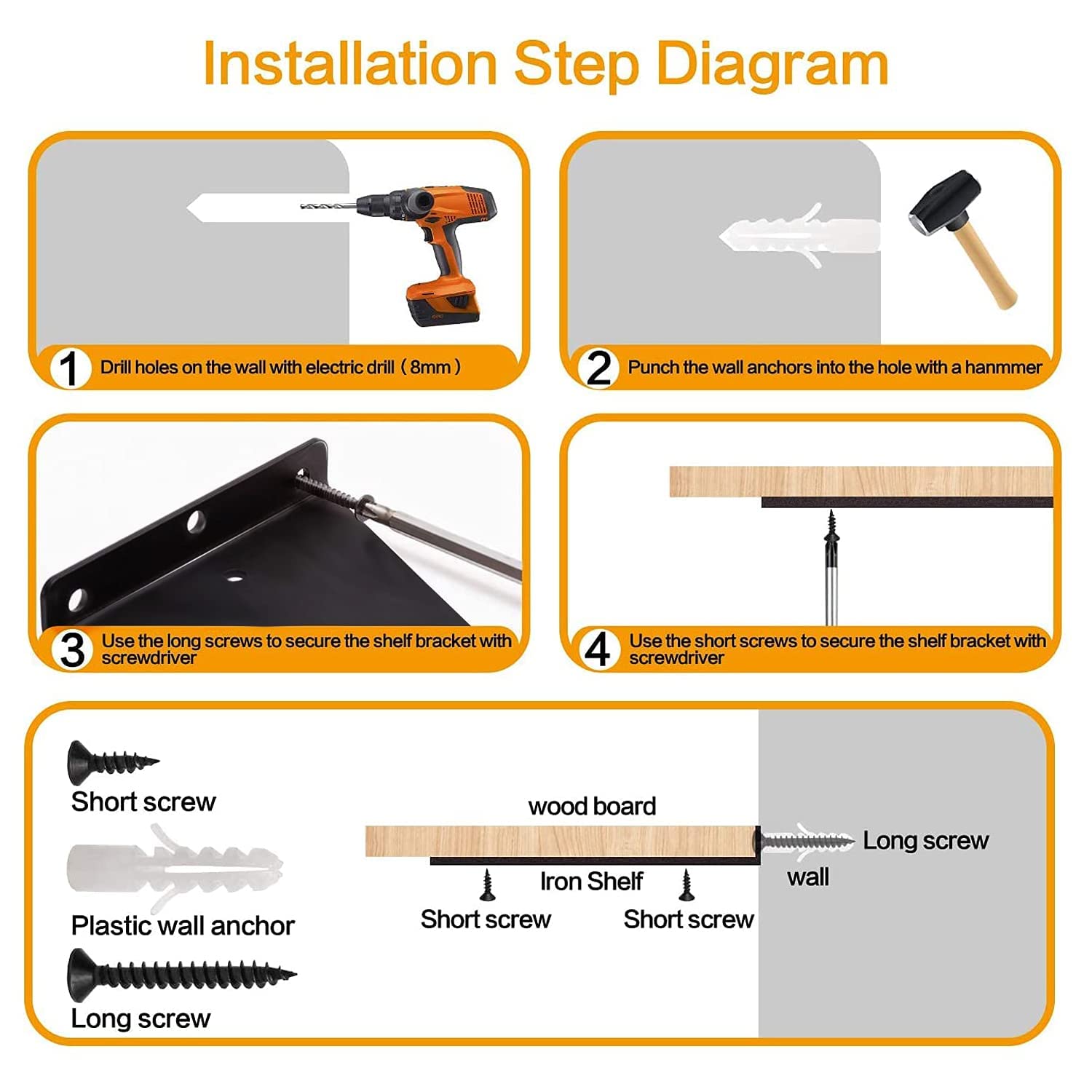 Installation Step Diagram

1 Drill holes on the wall with electric drill（8mm）

2 Punch the wall anchors into the hole with a hanmmer

3 Use the long screws to secure the shelf bracket with screwdriver

4 Use the short screws to secure the shelf bracket with screwdriver

Short screw

Plastic wall anchor

Long screw

wood board

Iron Shelf

Short screw

Short screw

Long screw

wall