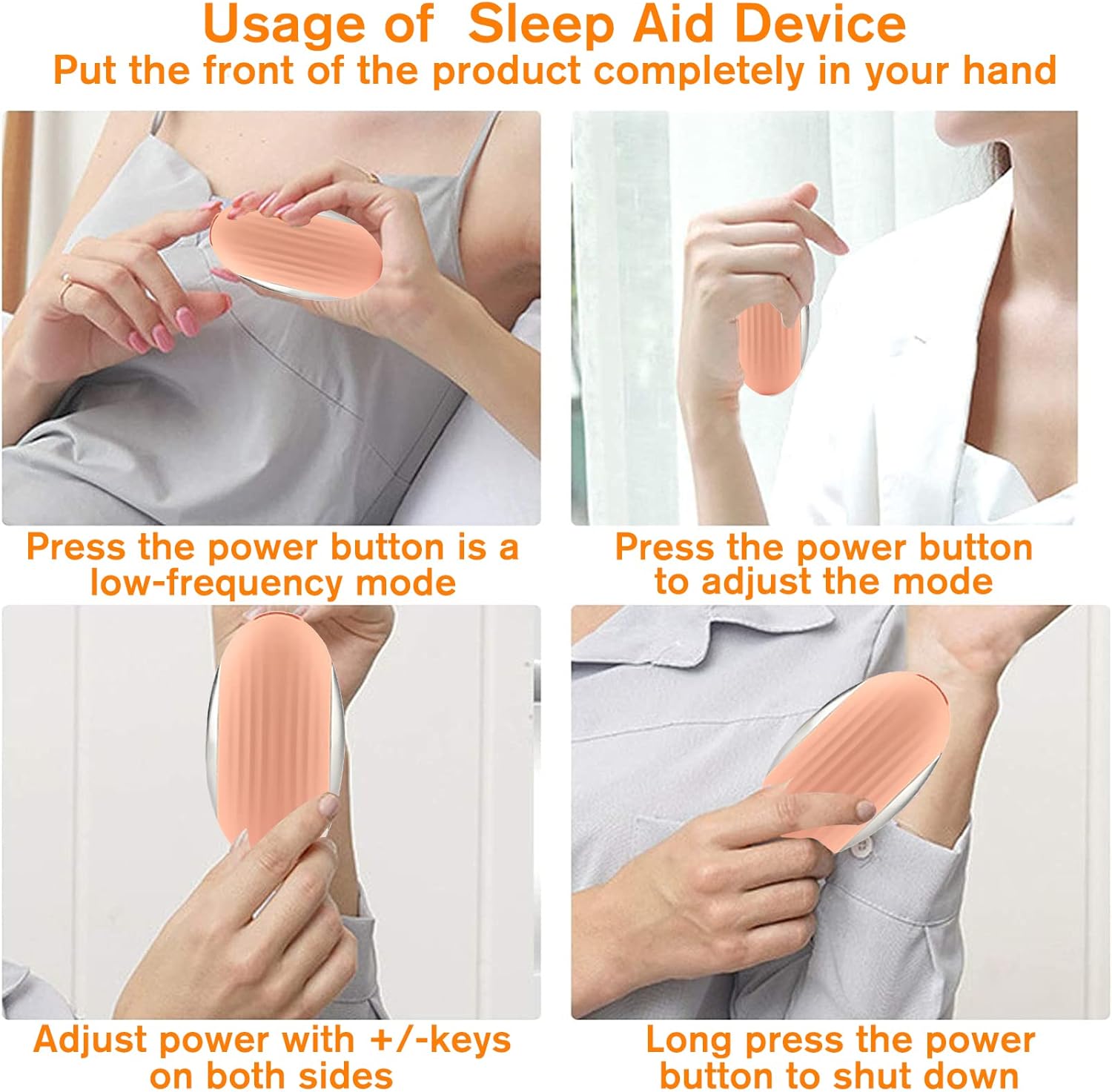 Usage of  Sleep Aid Device
Put the front of the product completely in your hand

Press the power button is a low-frequency mode

Press the power button to adjust the mode

Adjust power with +/-keys on both sides

Long press the power button to shut down