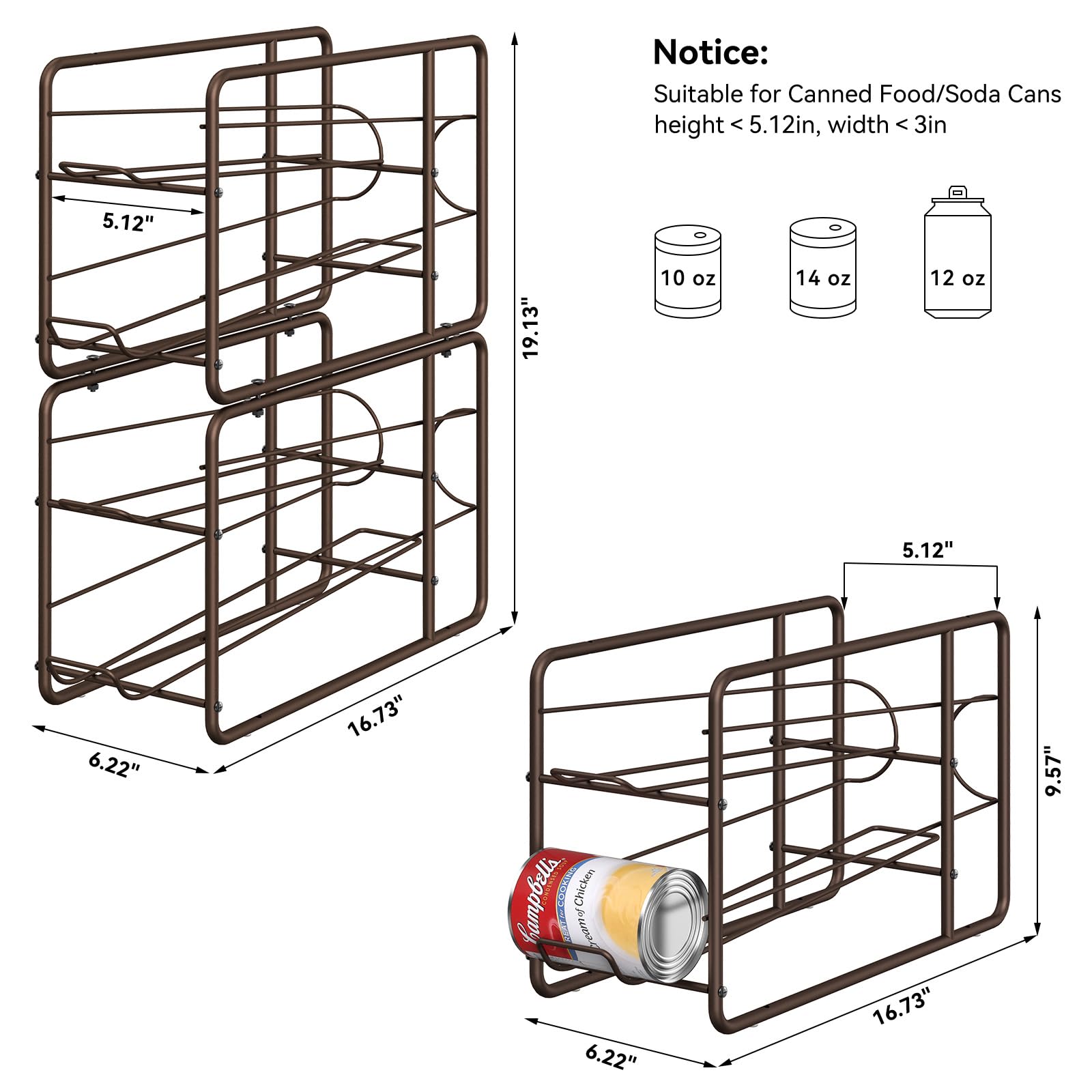 Notice:
Suitable for Canned Food/Soda Cans height < 5.12in, width < 3in

10 oz
14 oz
12 oz

5.12"
19.13"
16.73"
6.22"

5.12"
9.57"
16.73"
6.22"

Campbell's
CONDENSED SOUP
GREAT for COOKING
Cream of Chicken