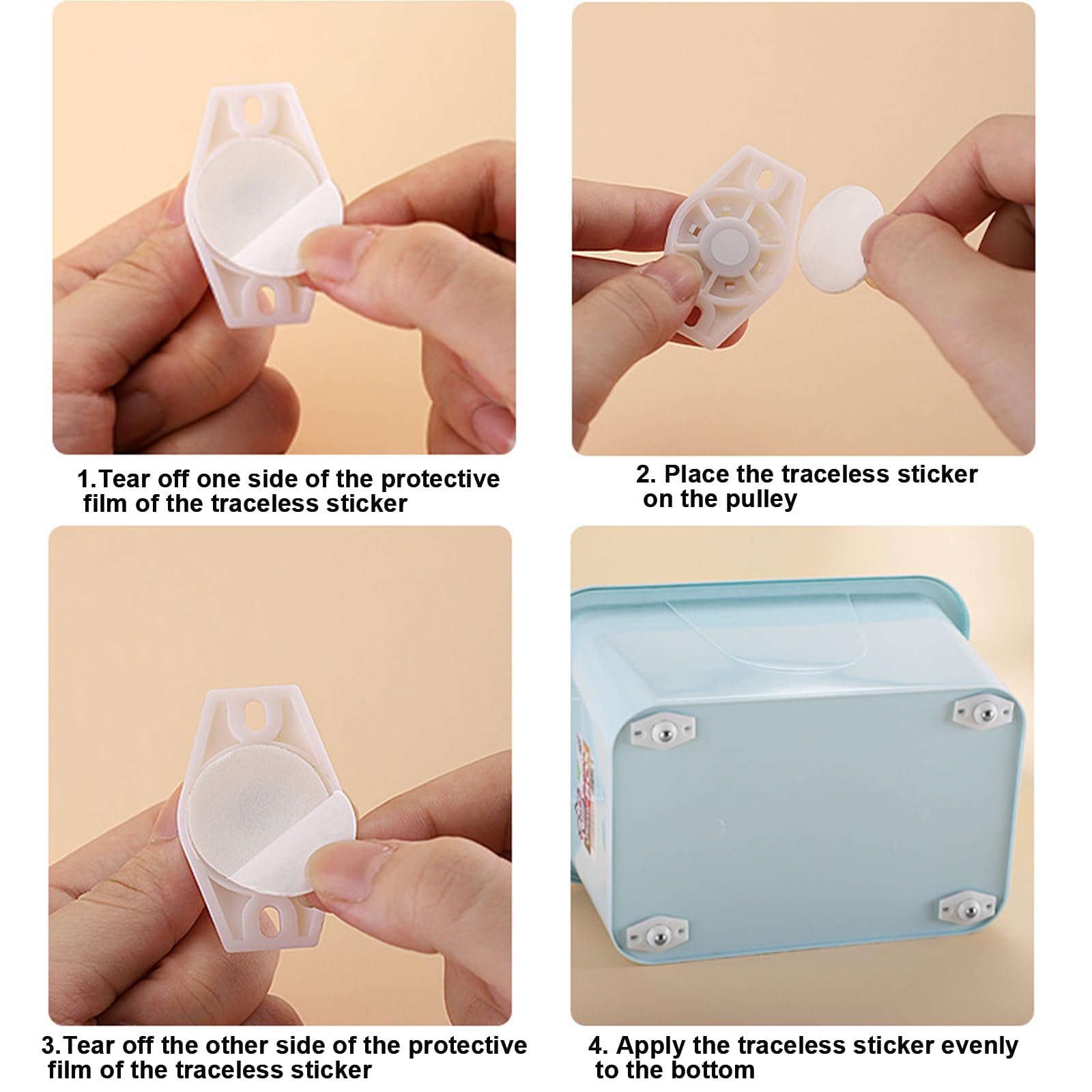 1.Tear off one side of the protective film of the traceless sticker

2. Place the traceless sticker on the pulley

3.Tear off the other side of the protective film of the traceless sticker

4. Apply the traceless sticker evenly to the bottom