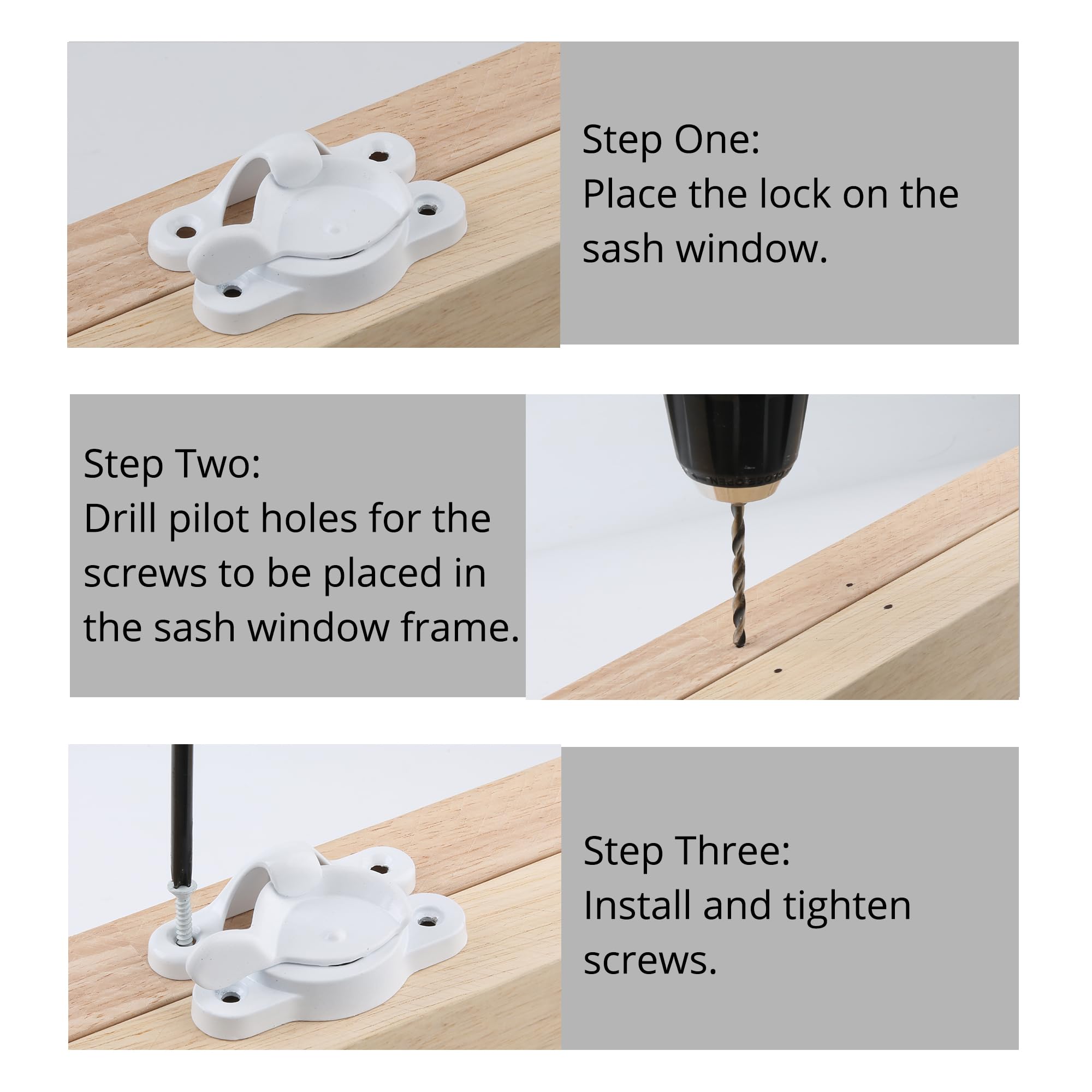 Step One:
Place the lock on the sash window.

Step Two:
Drill pilot holes for the screws to be placed in the sash window frame.

Step Three:
Install and tighten screws.